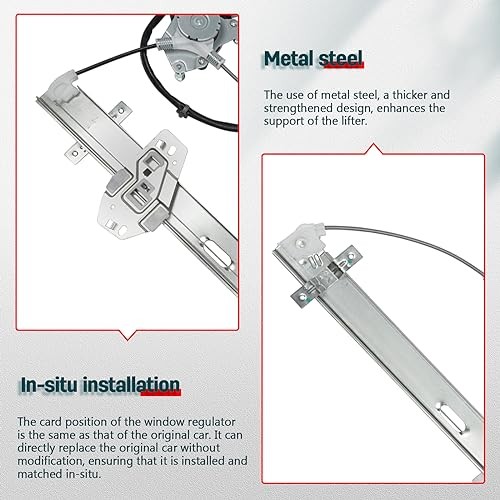 Metal steel

The use of metal steel, a thicker and strengthened design, enhances the support of the lifter.

In-situ installation

The card position of the window regulator is the same as that of the original car. It can directly replace the original car without modification, ensuring that it is installed and matched in-situ.