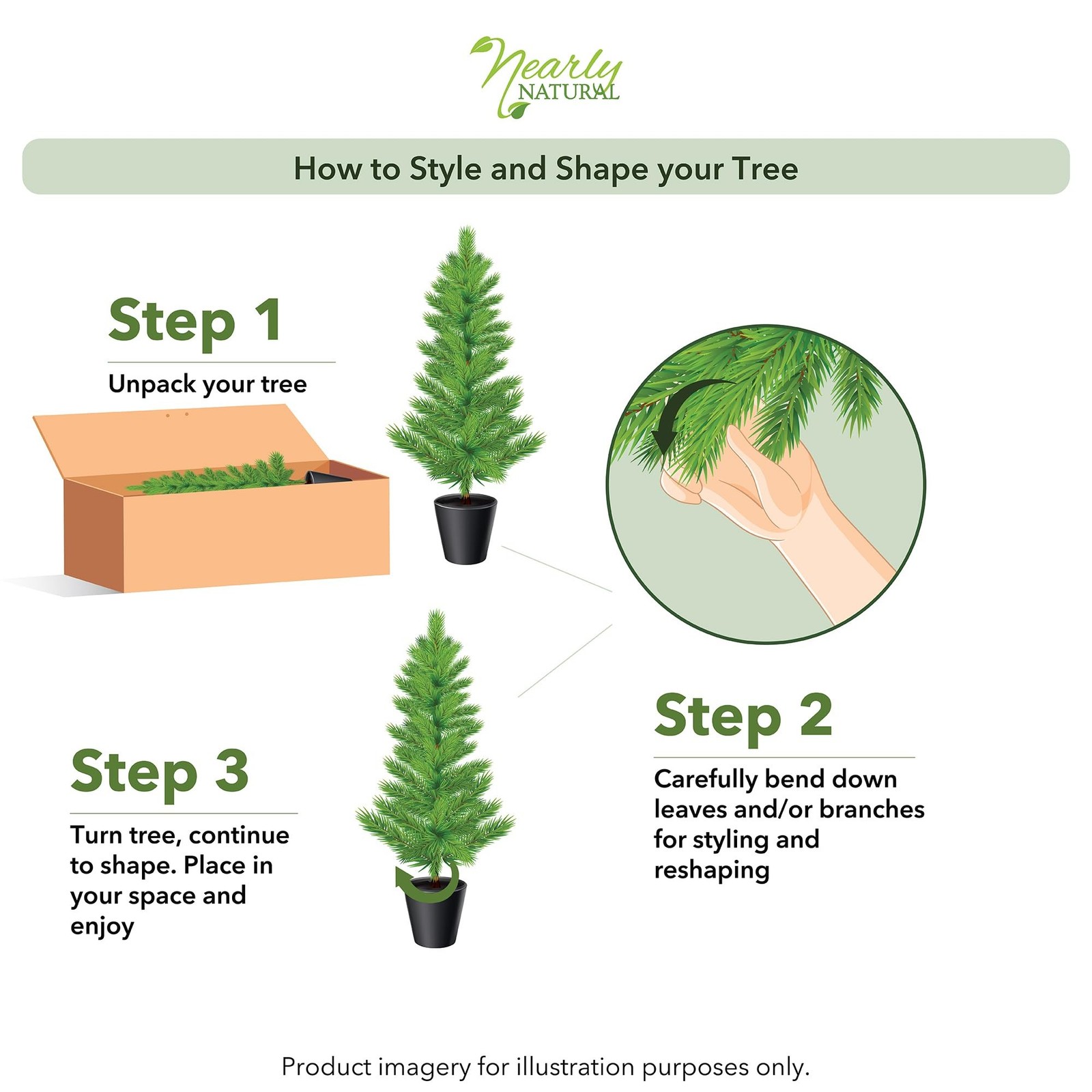 Nearly NATURAL

How to Style and Shape your Tree

Step 1

Unpack your tree

Step 2

Carefully bend down leaves and/or branches for styling and reshaping

Step 3

Turn tree, continue to shape. Place in your space and enjoy

Product imagery for illustration purposes only.