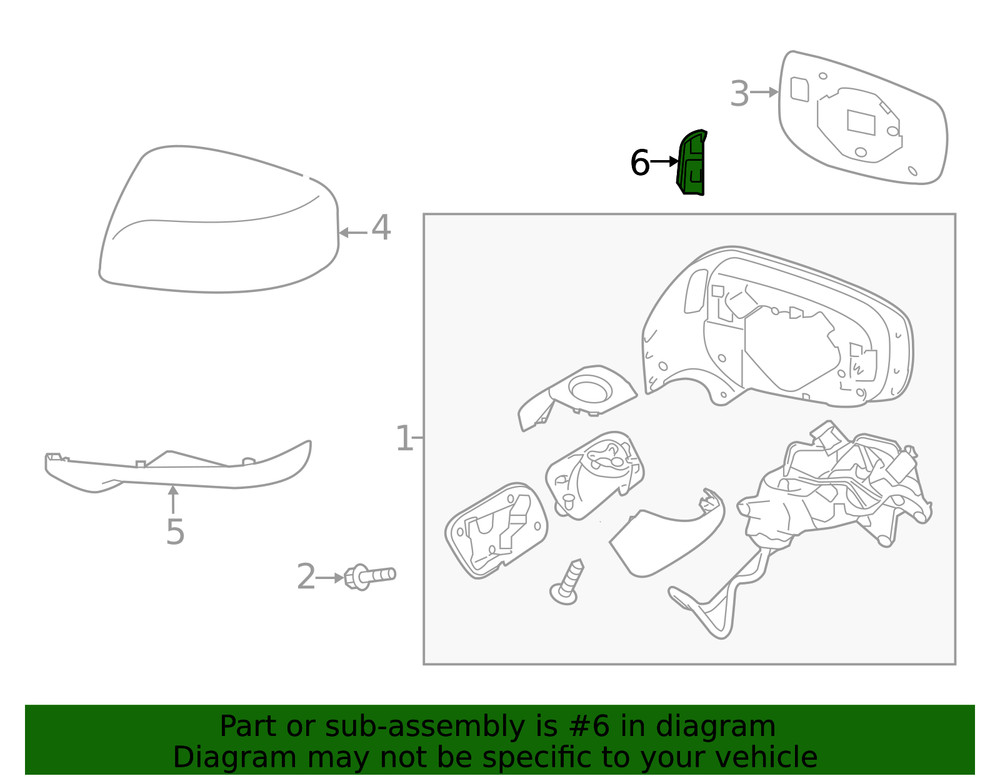 3

6

4

1

5

2

Part or sub-assembly is #6 in diagram
Diagram may not be specific to your vehicle