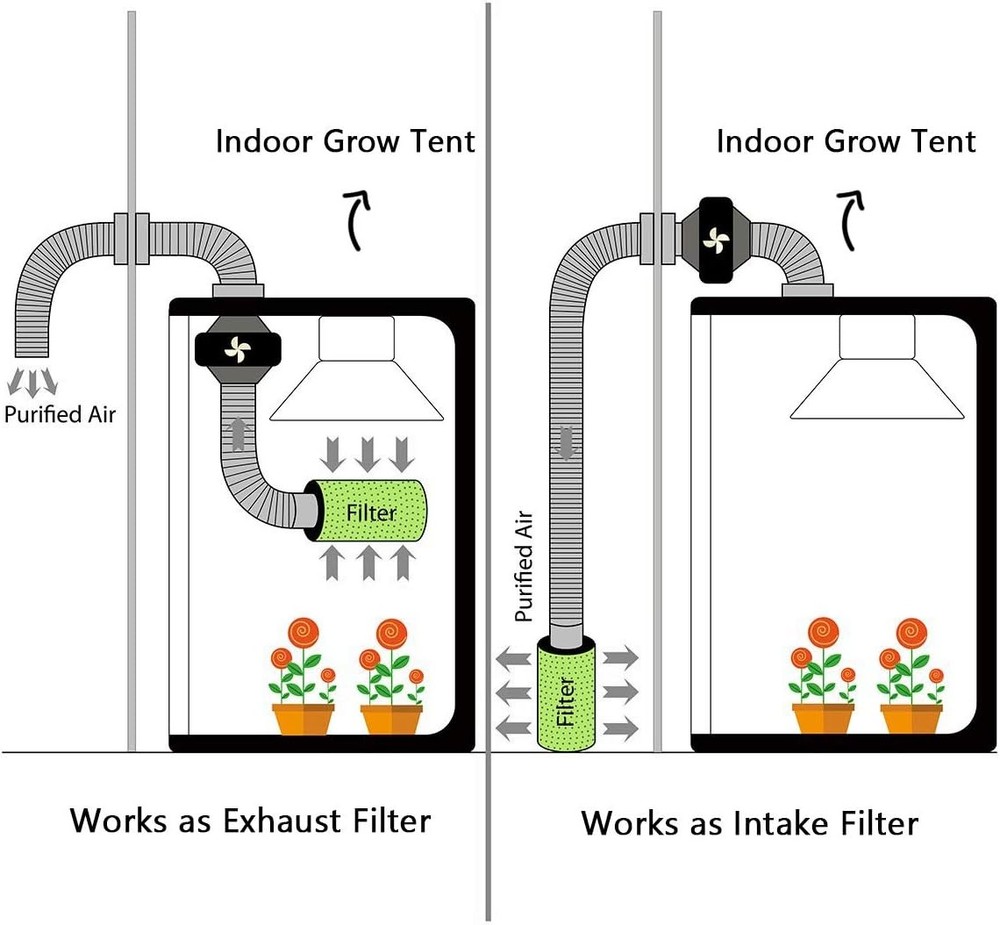 Indoor Grow Tent

Purified Air

Filter

Works as Exhaust Filter

Indoor Grow Tent

Purified Air

Filter

Works as Intake Filter