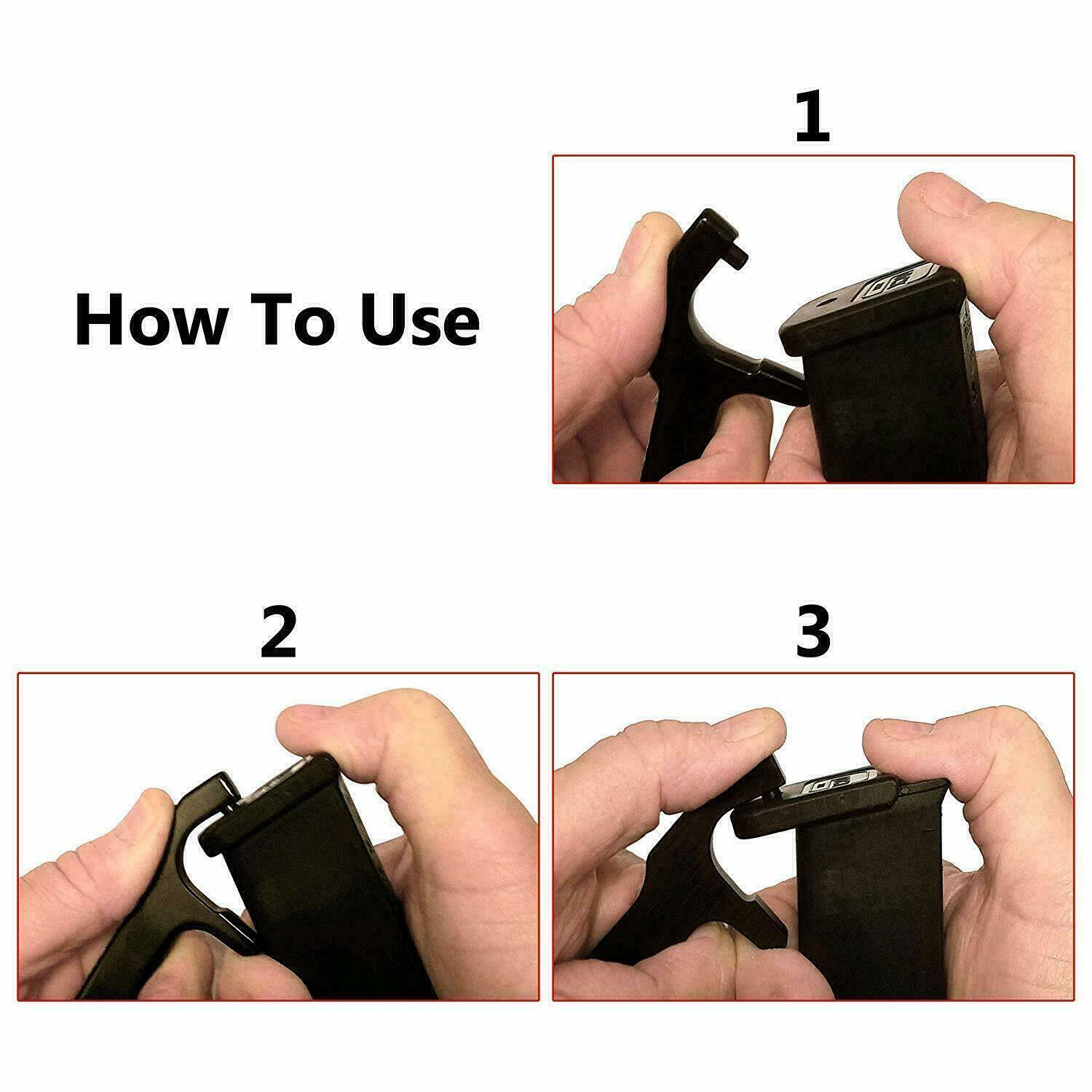 How To Use

1

2

3