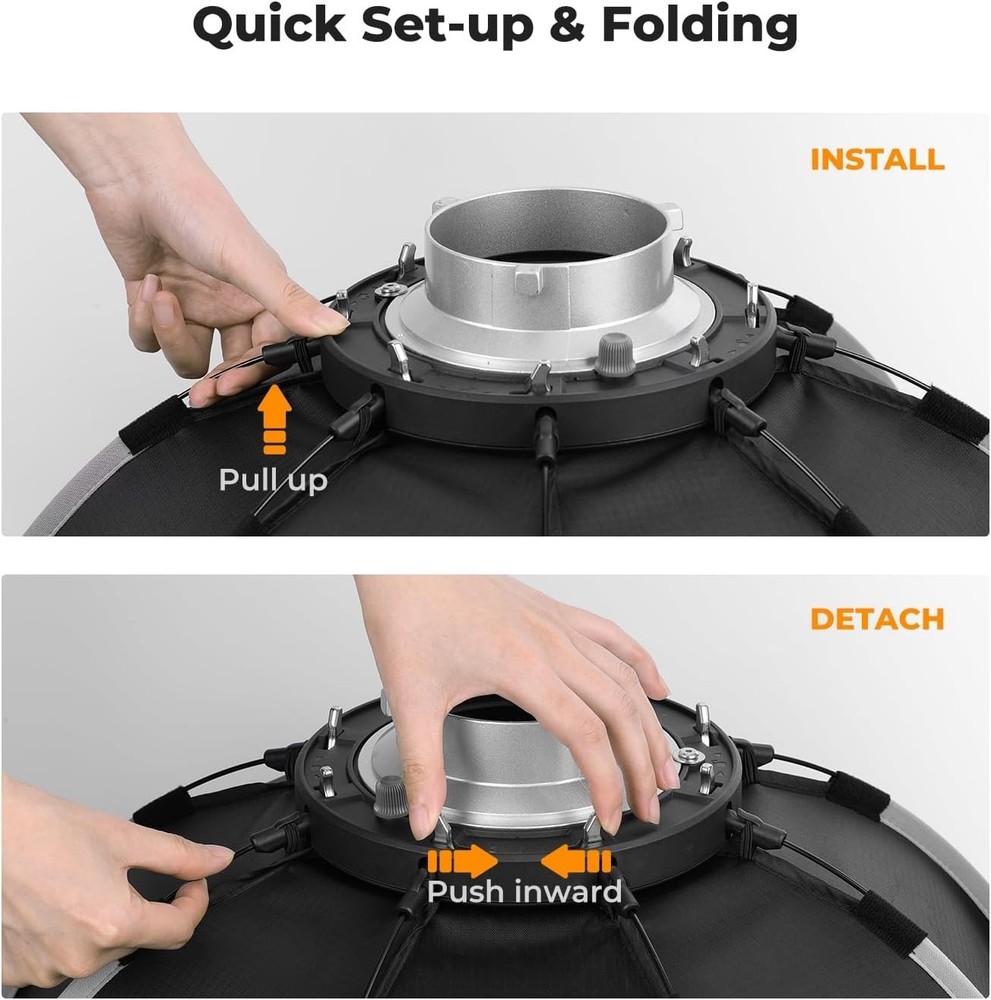 Quick Set-up & Folding

INSTALL

Pull up

DETACH

Push inward