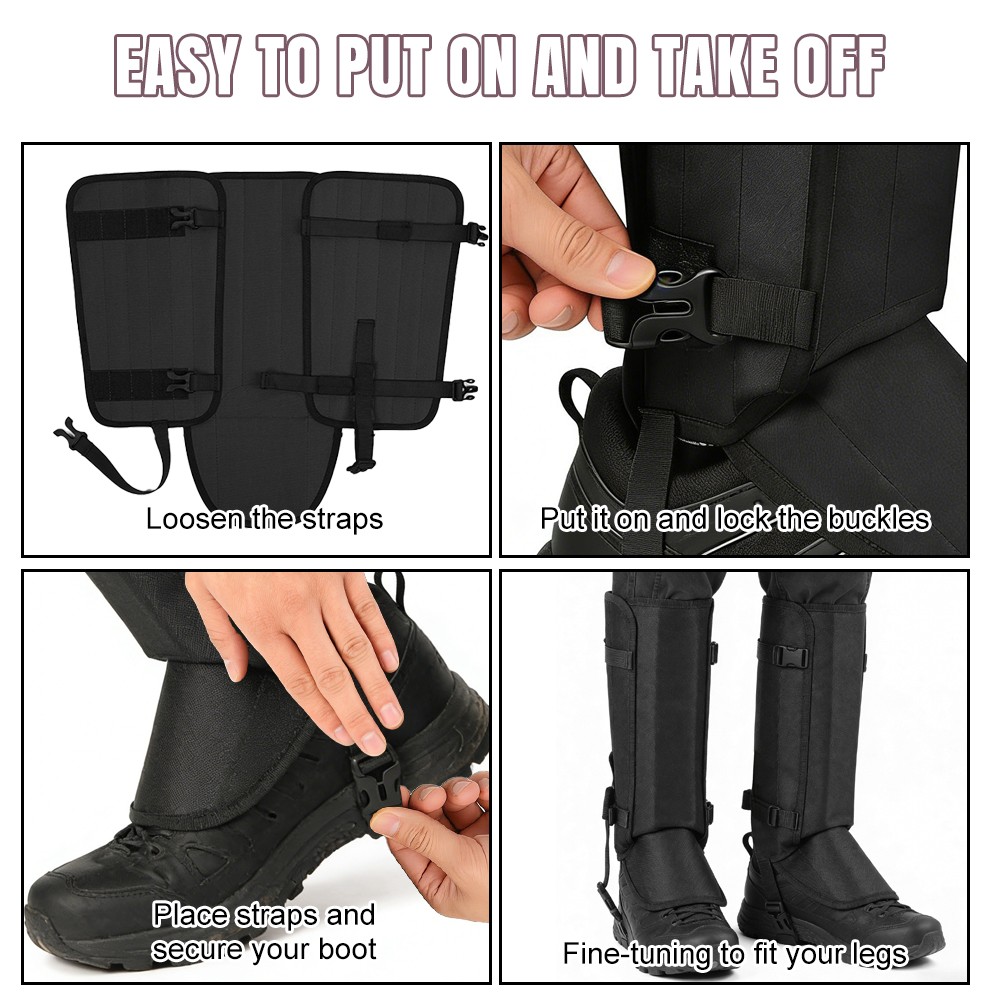 EASY TO PUT ON AND TAKE OFF

Loosen the straps

Put it on and lock the buckles

Place straps and secure your boot

Fine-tuning to fit your legs