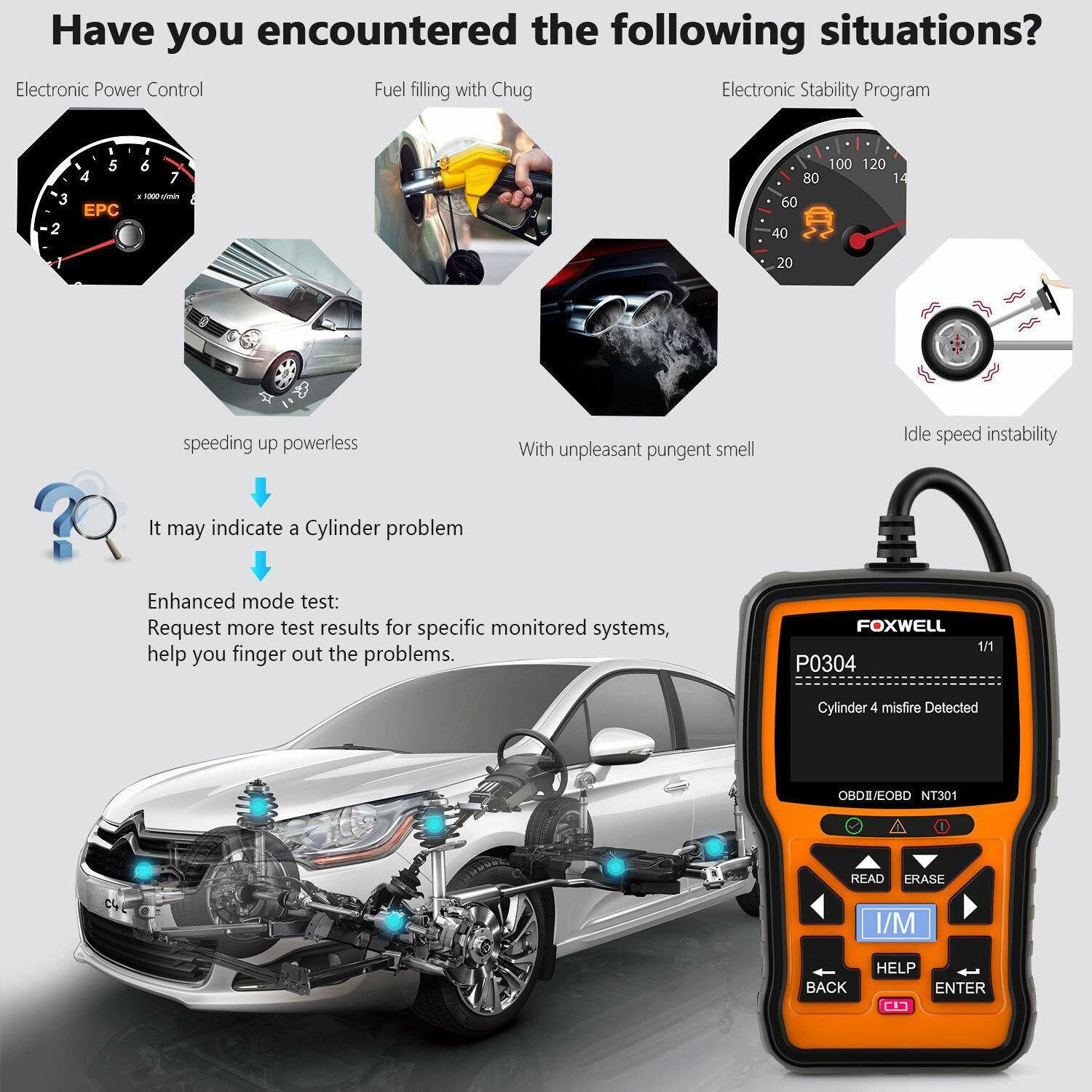 Have you encountered the following situations?

Electronic Power Control

Fuel filling with Chug

Electronic Stability Program

1 2 3 4 5 6 7 8
EPC
x 1000 r/min

20 40 60 80 100 120 14

speeding up powerless

With unpleasant pungent smell

Idle speed instability

It may indicate a Cylinder problem

Enhanced mode test:
Request more test results for specific monitored systems, help you finger out the problems.

FOXWELL

1/1
P0304
Cylinder 4 misfire Detected

OBDII/EOBD NT301

READ
ERASE
I/M
HELP
BACK
ENTER

C4