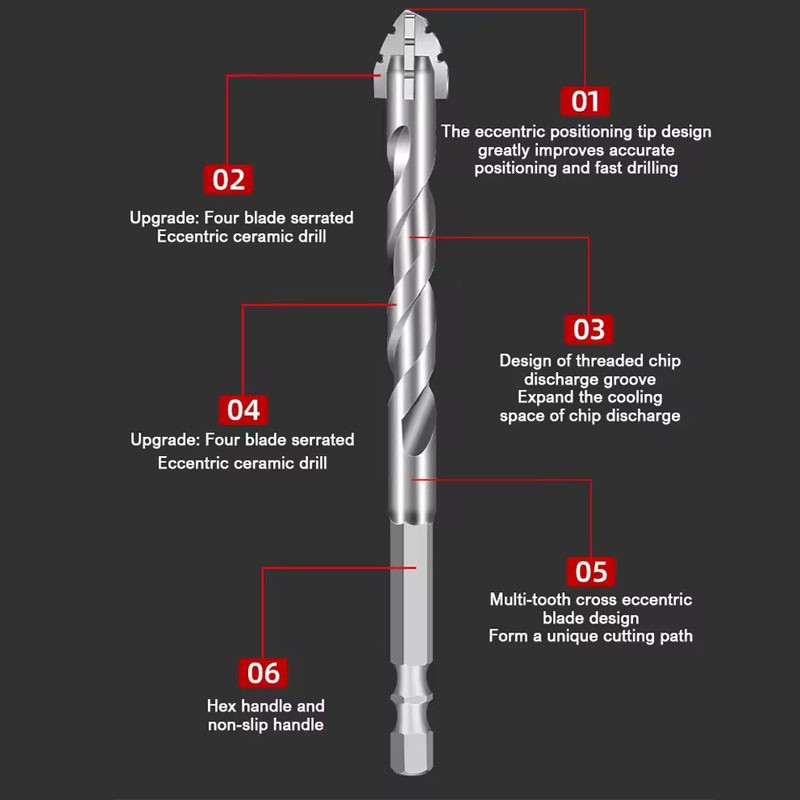 01
The eccentric positioning tip design greatly improves accurate positioning and fast drilling

02
Upgrade: Four blade serrated Eccentric ceramic drill

03
Design of threaded chip discharge groove
Expand the cooling space of chip discharge

04
Upgrade: Four blade serrated
Eccentric ceramic drill

05
Multi-tooth cross eccentric blade design
Form a unique cutting path

06
Hex handle and non-slip handle