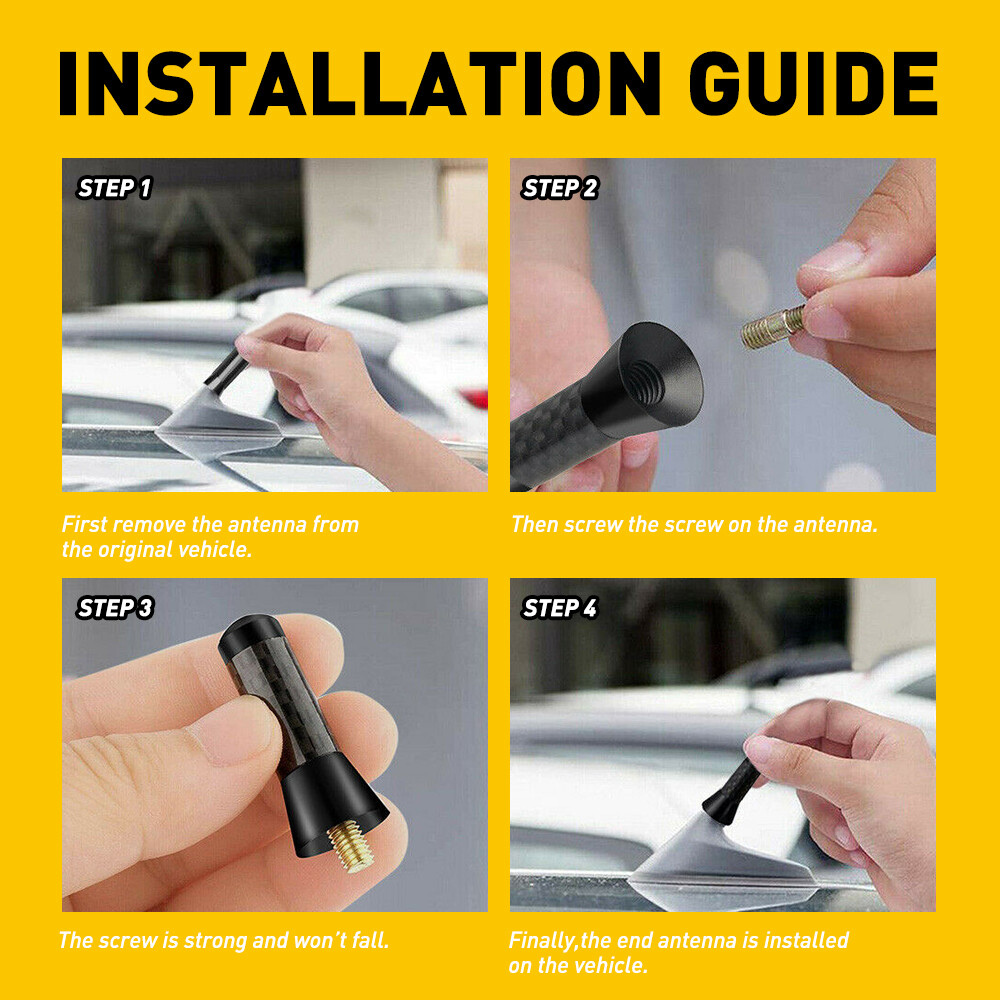 INSTALLATION GUIDE

STEP 1

First remove the antenna from the original vehicle.

STEP 2

Then screw the screw on the antenna.

STEP 3

The screw is strong and won't fall.

STEP 4

Finally,the end antenna is installed on the vehicle.