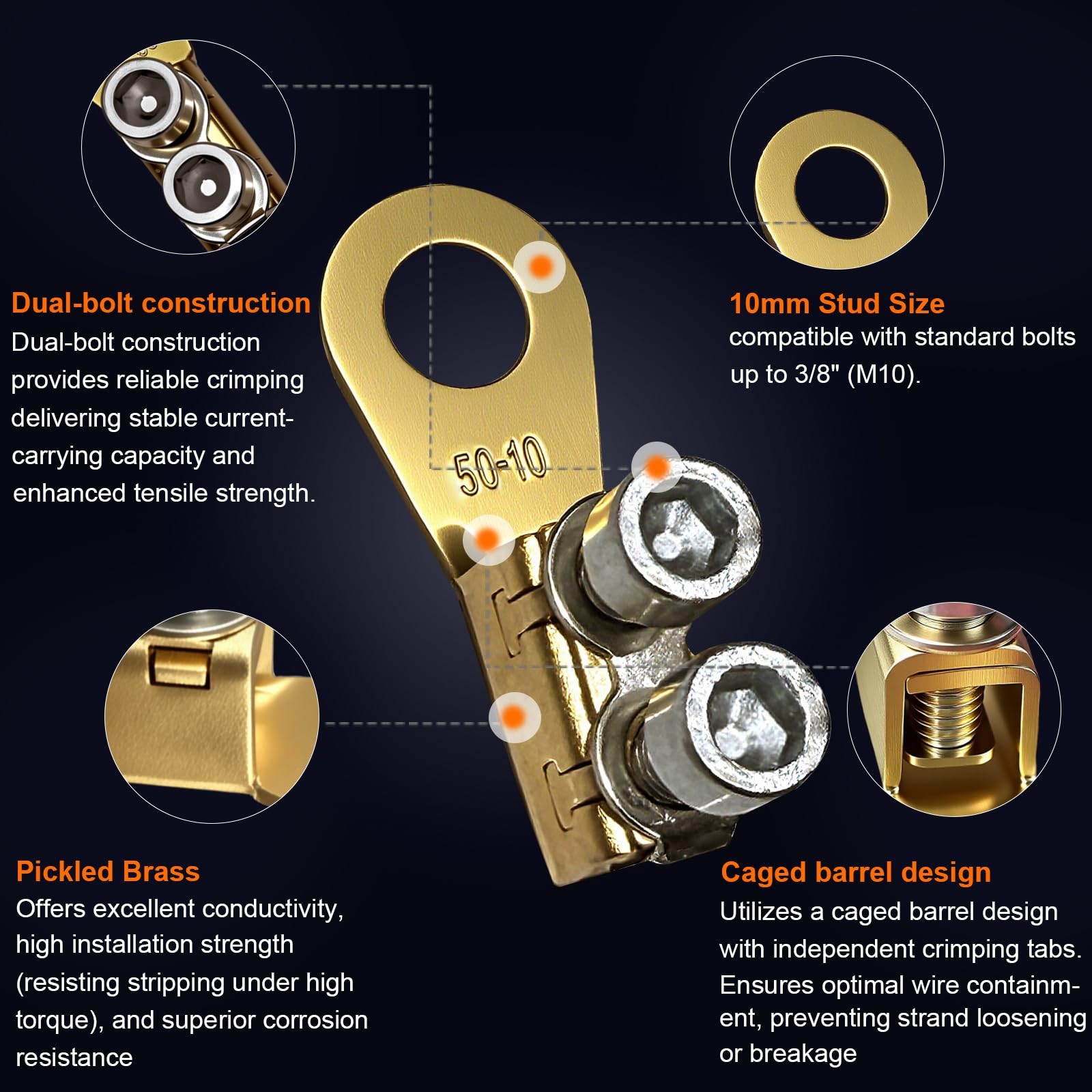 Dual-bolt construction
Dual-bolt construction provides reliable crimping delivering stable current-carrying capacity and enhanced tensile strength.

10mm Stud Size
compatible with standard bolts up to 3/8" (M10).

50-10

Pickled Brass
Offers excellent conductivity, high installation strength (resisting stripping under high torque), and superior corrosion resistance

Caged barrel design
Utilizes a caged barrel design with independent crimping tabs. Ensures optimal wire containment, preventing strand loosening or breakage