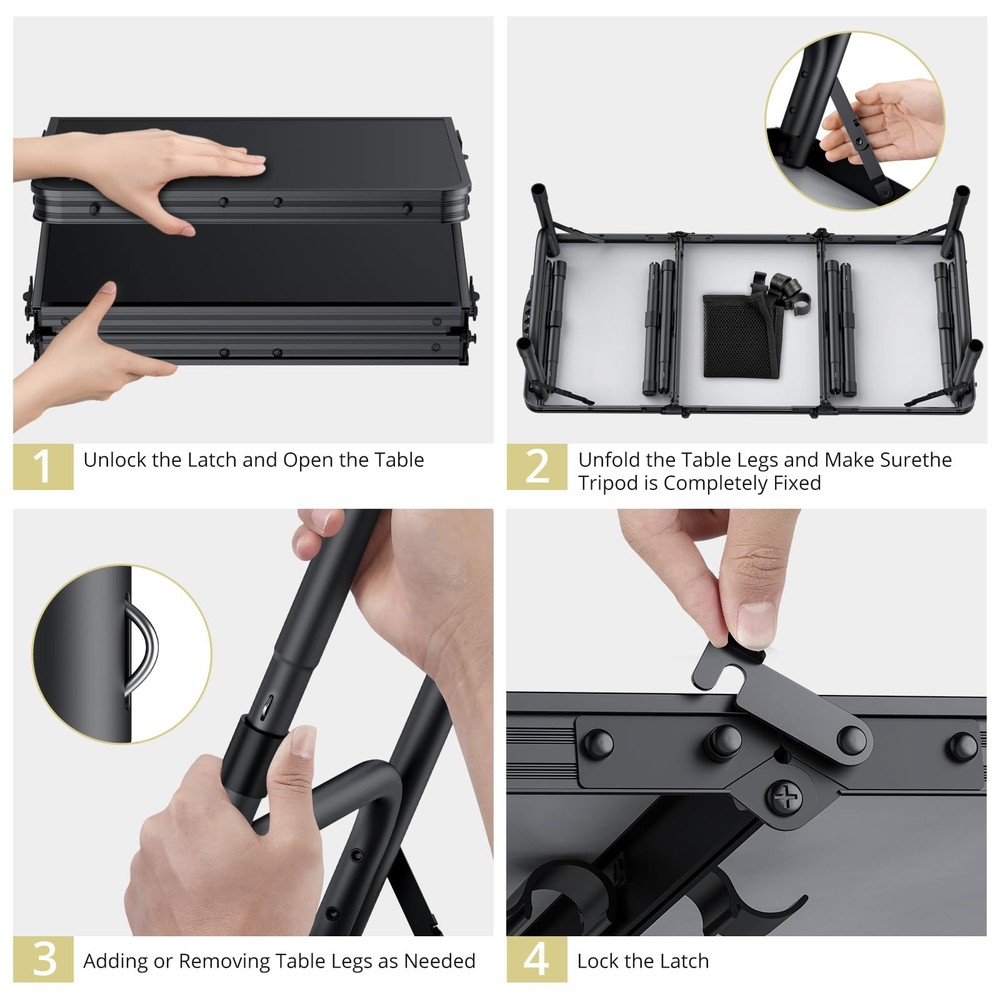 1 Unlock the Latch and Open the Table

2 Unfold the Table Legs and Make Surethe Tripod is Completely Fixed

3 Adding or Removing Table Legs as Needed

4 Lock the Latch