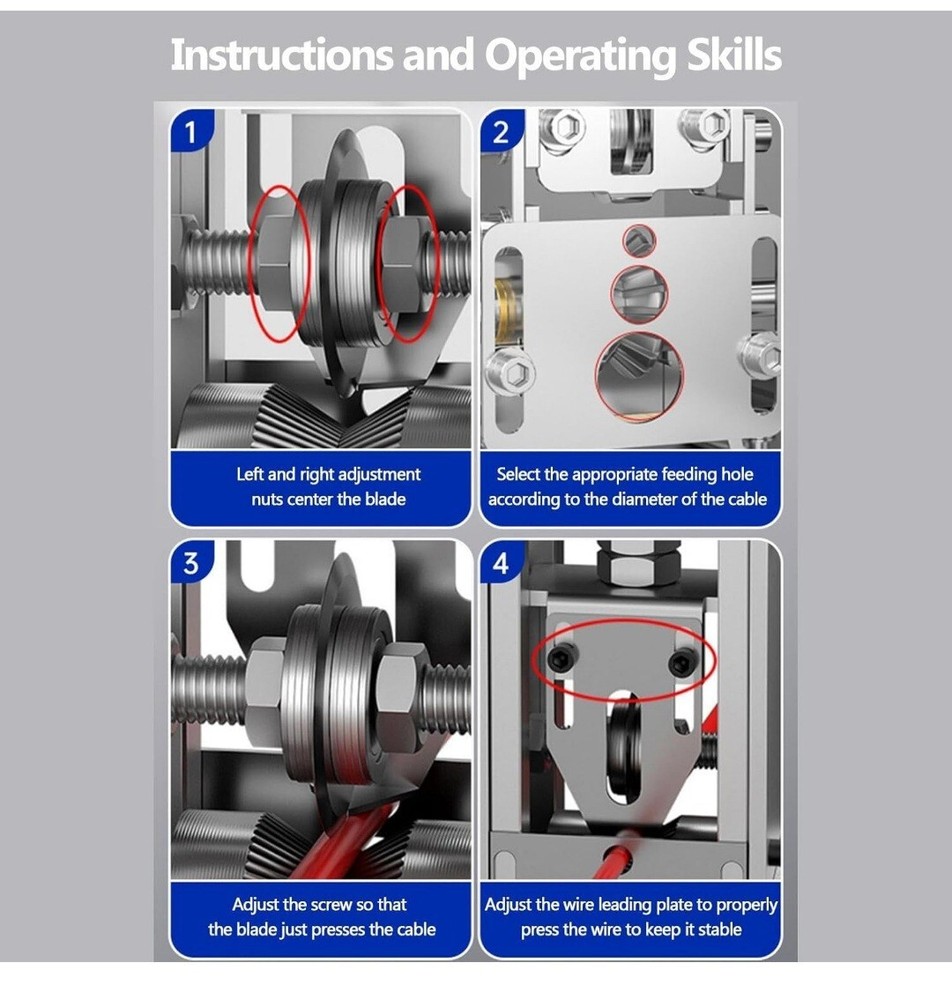 Instructions and Operating Skills

1

Left and right adjustment nuts center the blade

2

Select the appropriate feeding hole according to the diameter of the cable

3

Adjust the screw so that the blade just presses the cable

4

Adjust the wire leading plate to properly press the wire to keep it stable