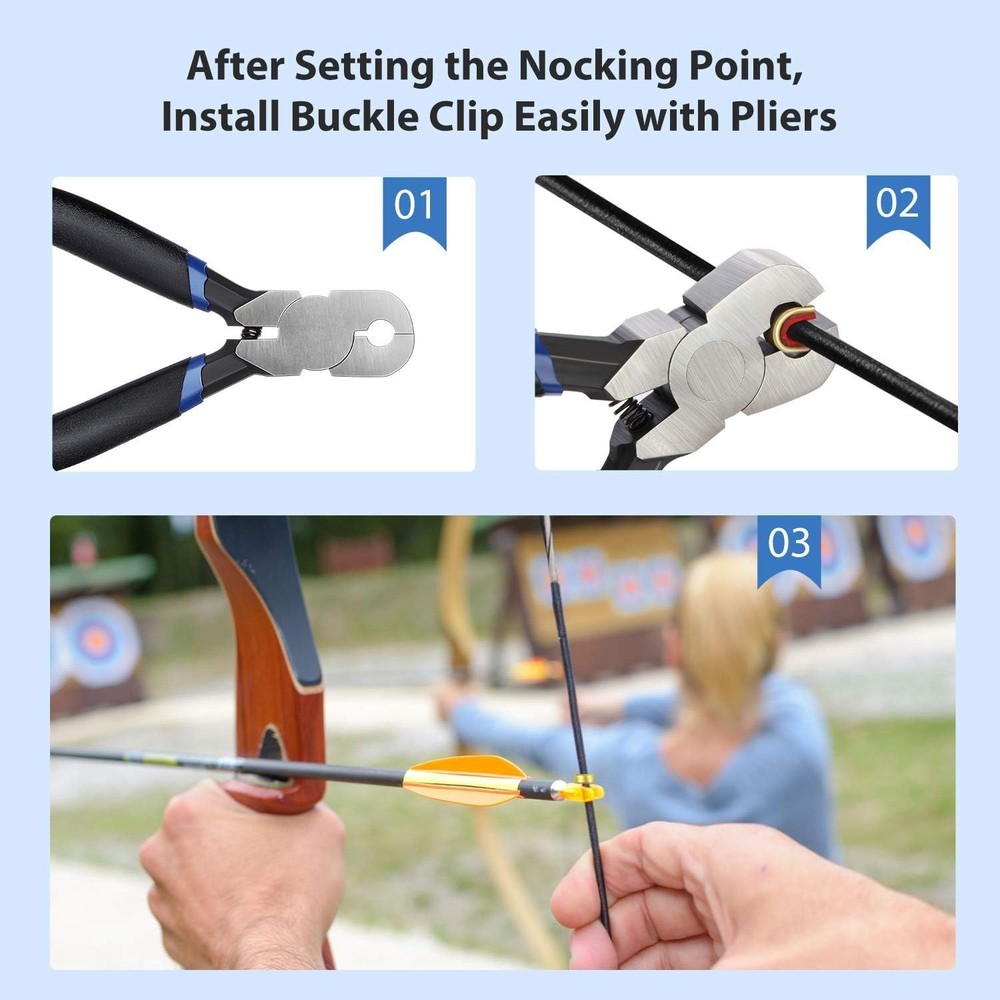 After Setting the Nocking Point,
Install Buckle Clip Easily with Pliers

01

02

03