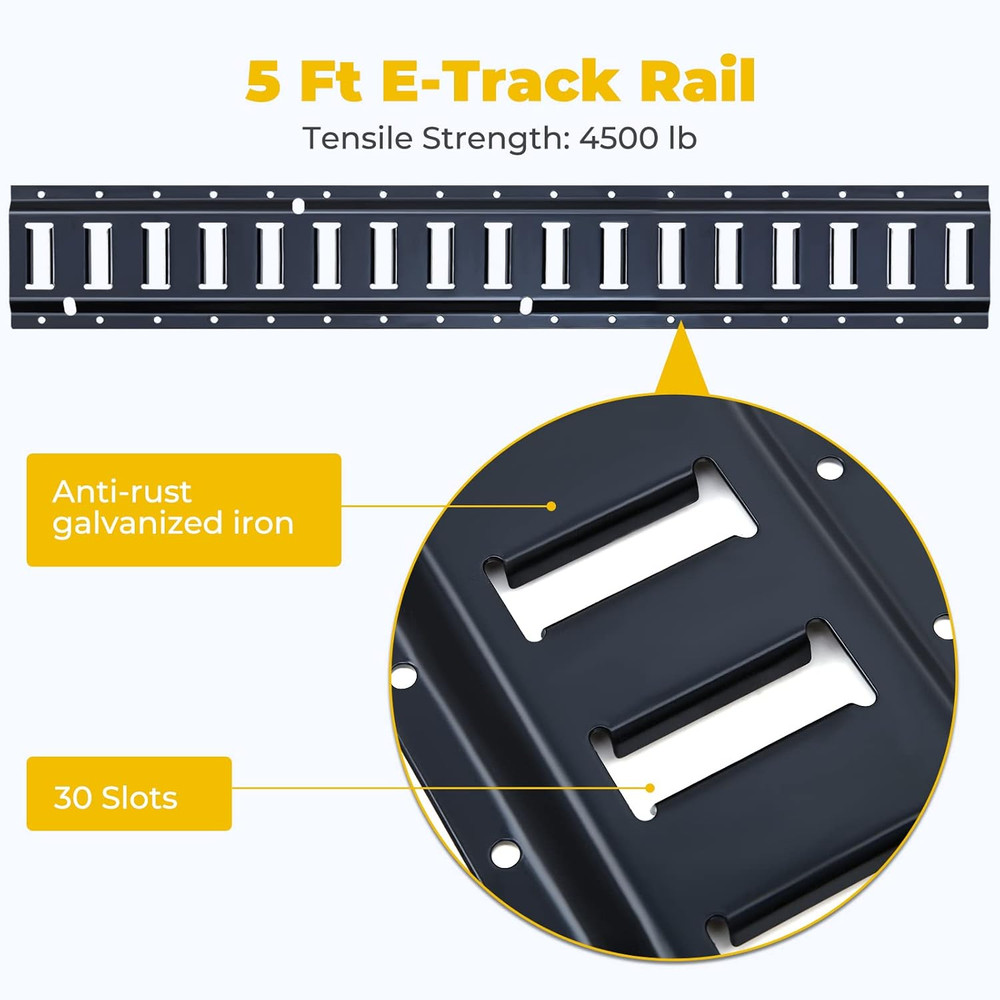 5 Ft E-Track Rail
Tensile Strength: 4500 lb

Anti-rust galvanized iron

30 Slots