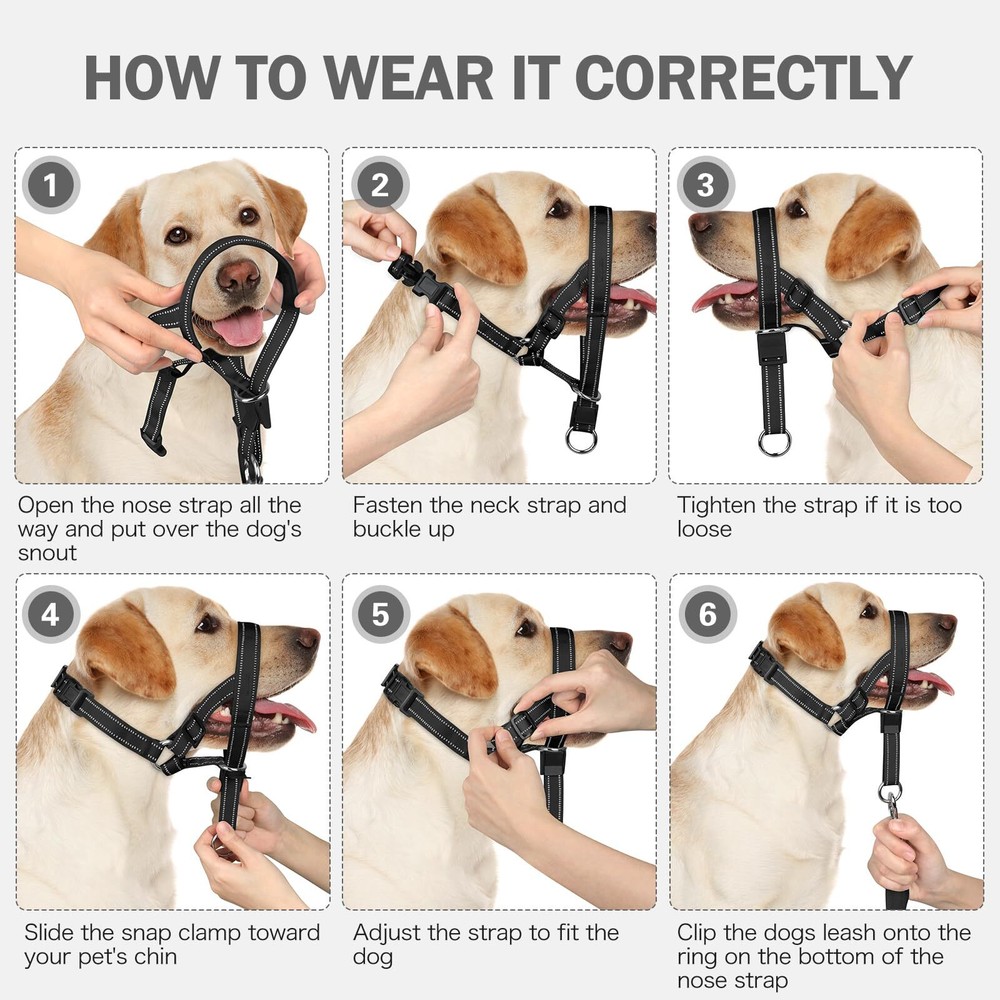 HOW TO WEAR IT CORRECTLY

1

Open the nose strap all the way and put over the dog's snout

2

Fasten the neck strap and buckle up

3

Tighten the strap if it is too loose

4

Slide the snap clamp toward your pet's chin

5

Adjust the strap to fit the dog

6

Clip the dogs leash onto the ring on the bottom of the nose strap