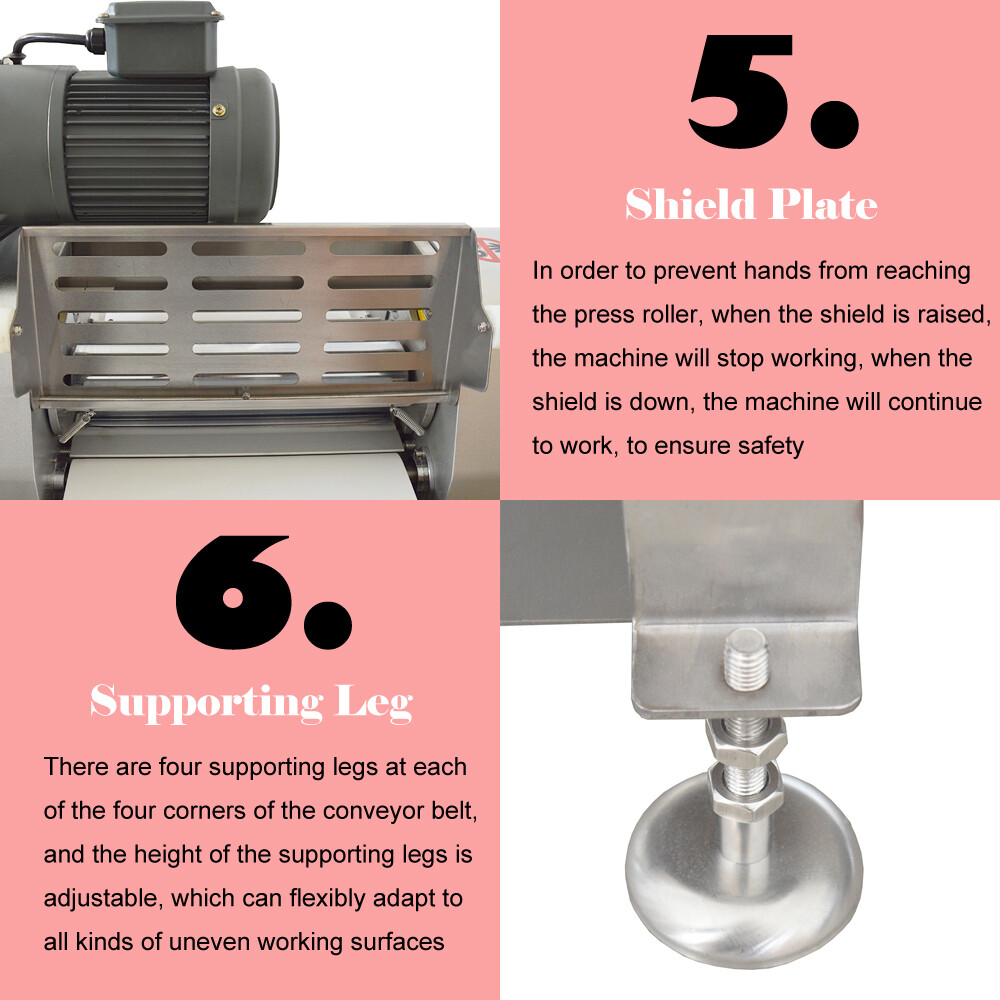 5.

Shield Plate

In order to prevent hands from reaching the press roller, when the shield is raised, the machine will stop working, when the shield is down, the machine will continue to work, to ensure safety

6.

Supporting Leg

There are four supporting legs at each of the four corners of the conveyor belt, and the height of the supporting legs is adjustable, which can flexibly adapt to all kinds of uneven working surfaces