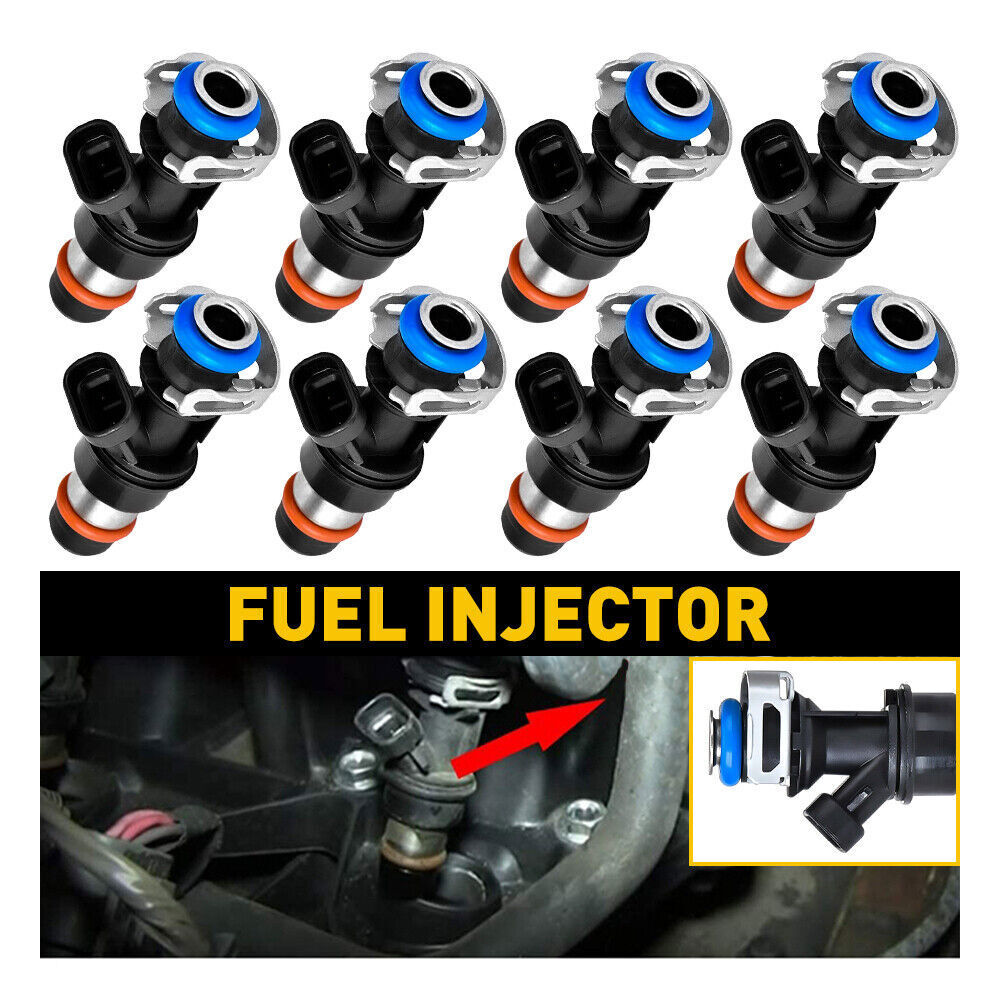 FUEL INJECTOR