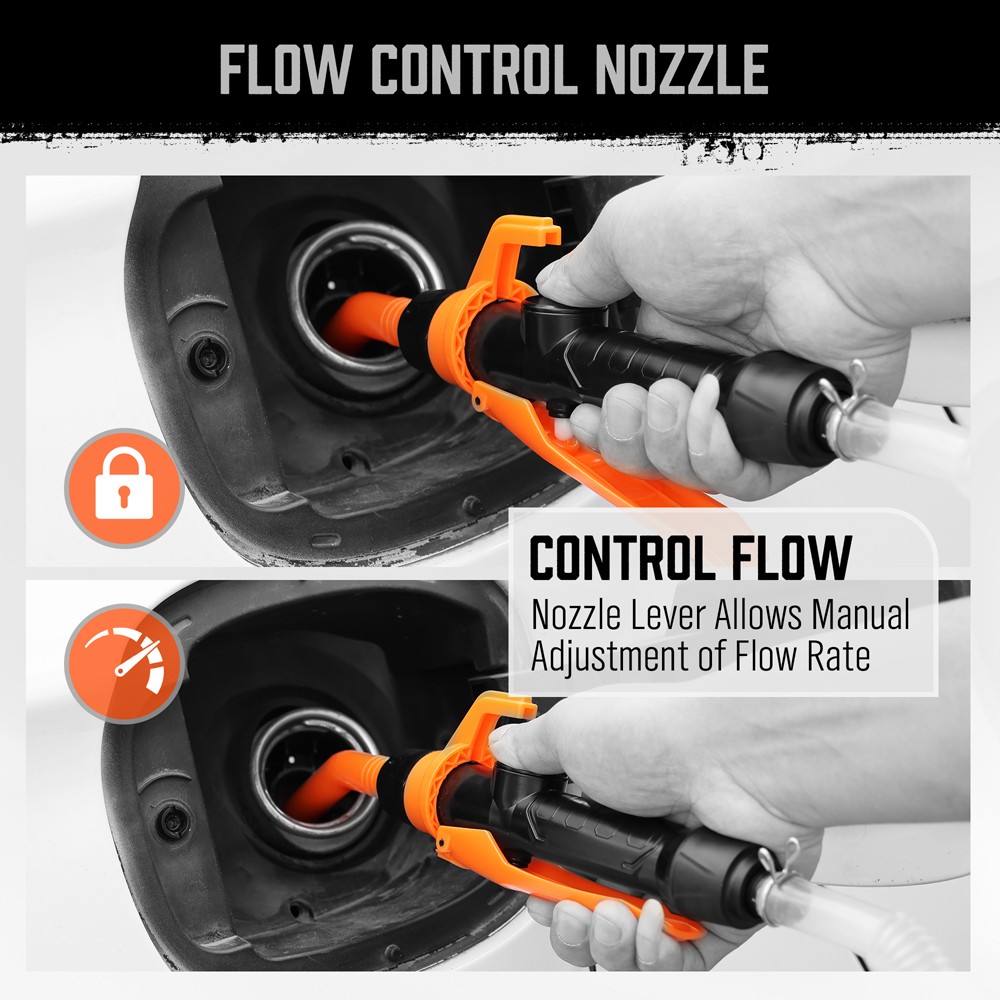 FLOW CONTROL NOZZLE

CONTROL FLOW

Nozzle Lever Allows Manual Adjustment of Flow Rate