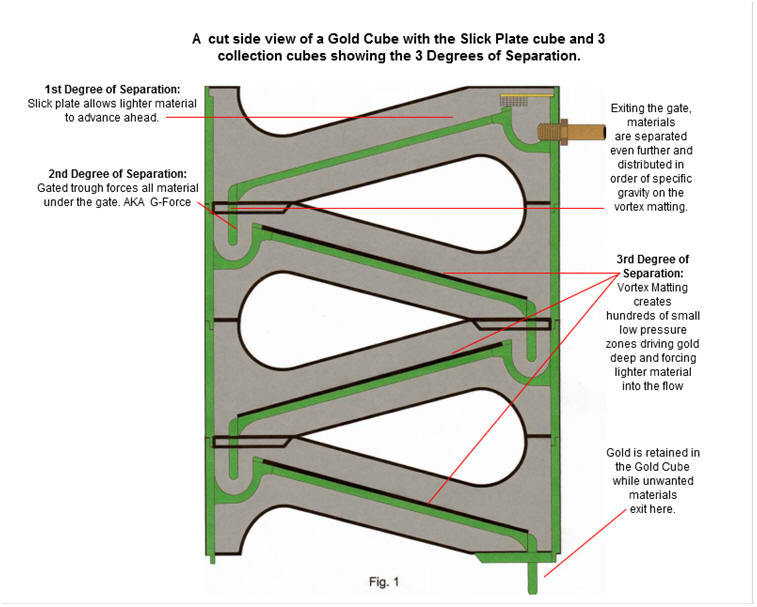 A cut side view of a Gold Cube with the Slick Plate cube and 3 collection cubes showing the 3 Degrees of Separation.

1st Degree of Separation:
Slick plate allows lighter material to advance ahead.

2nd Degree of Separation:
Gated trough forces all material under the gate. AKA G-Force

Exiting the gate, materials are separated even further and distributed in order of specific gravity on the vortex matting.

3rd Degree of Separation:
Vortex Matting creates hundreds of small low pressure zones driving gold deep and forcing lighter material into the flow

Gold is retained in the Gold Cube while unwanted materials exit here.

Fig. 1