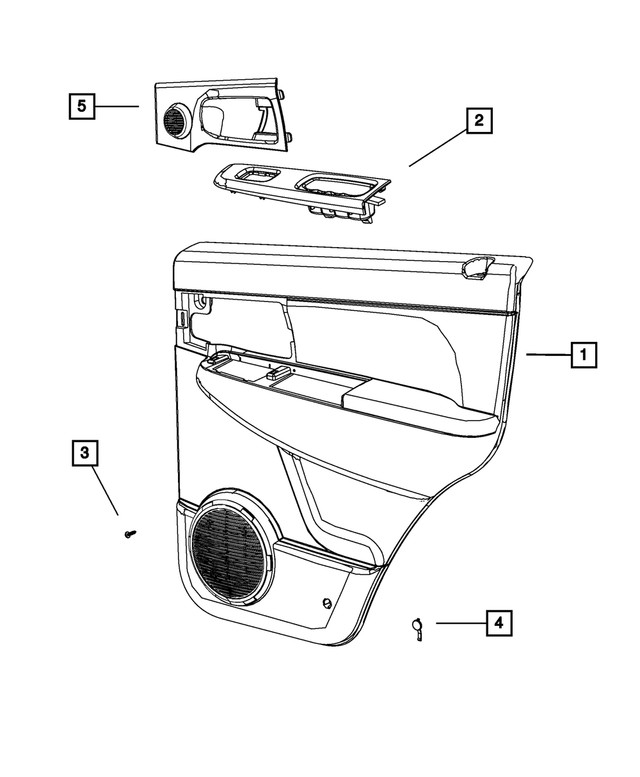 5
2
1
3
4