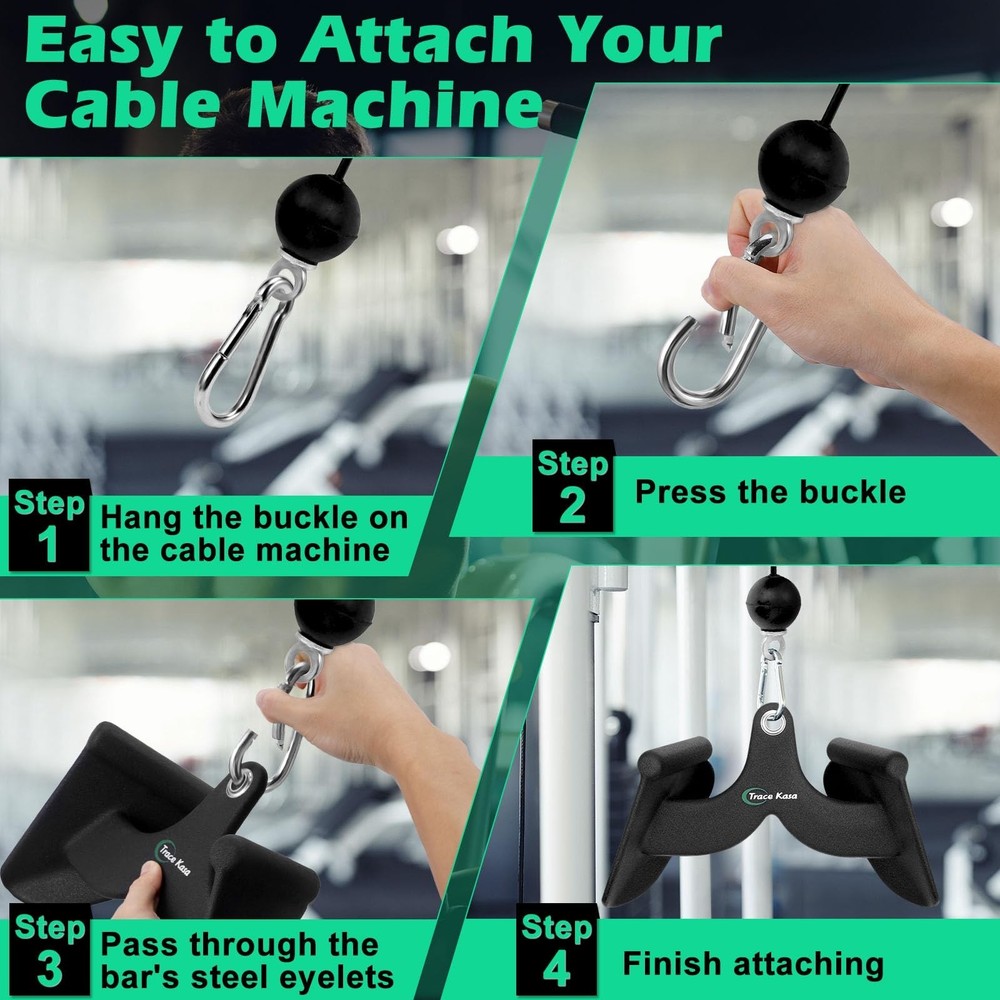 Easy to Attach Your Cable Machine

Step 1 Hang the buckle on the cable machine

Step 2 Press the buckle

Trace Kasa

Step 3 Pass through the bar's steel eyelets

Trace Kasa

Step 4 Finish attaching