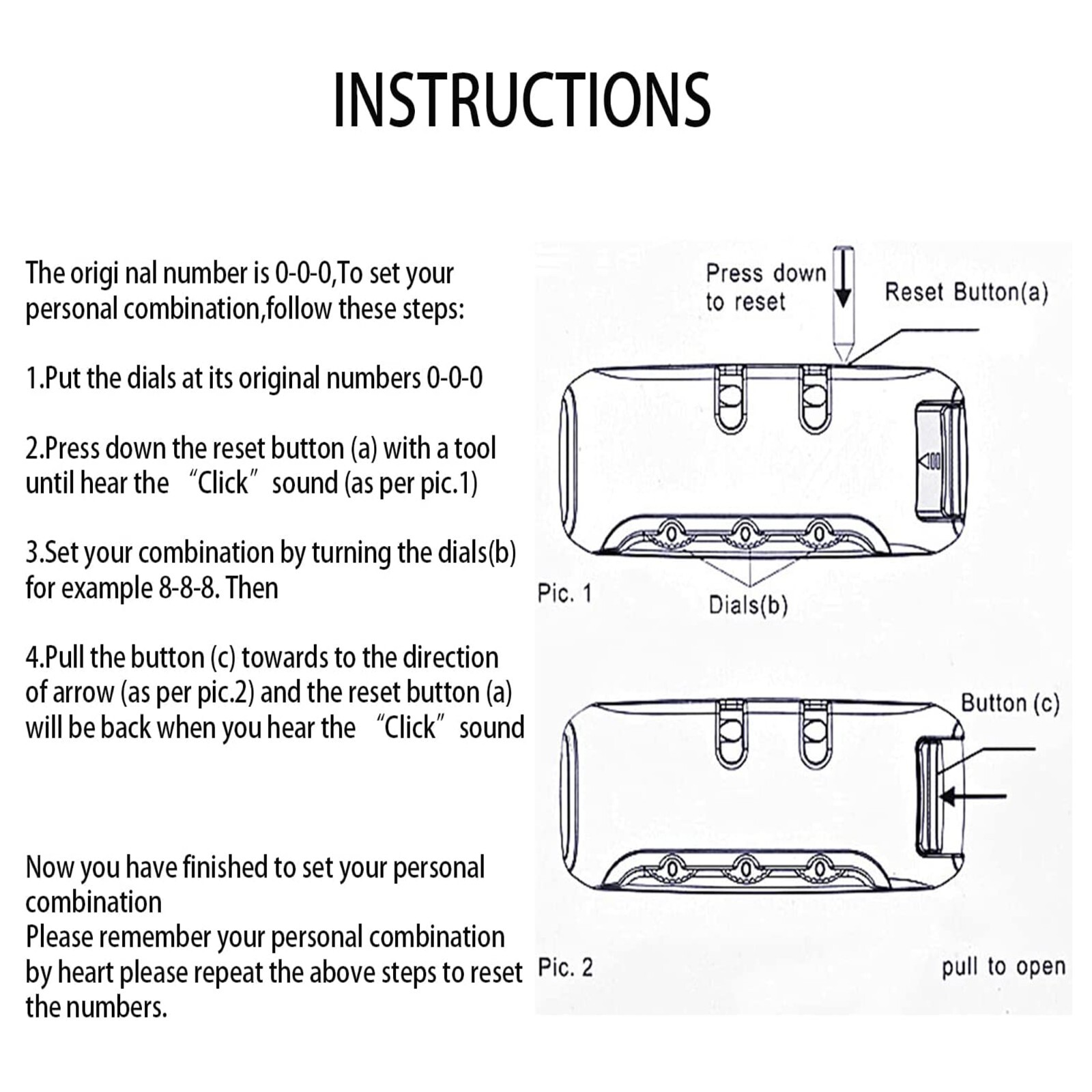 INSTRUCTIONS

The origi nal number is 0-0-0,To set your personal combination,follow these steps:

1.Put the dials at its original numbers 0-0-0

2.Press down the reset button (a) with a tool until hear the “Click” sound (as per pic.1)

3.Set your combination by turning the dials(b) for example 8-8-8. Then

4.Pull the button (c) towards to the direction of arrow (as per pic.2) and the reset button (a) will be back when you hear the “Click” sound

Now you have finished to set your personal combination
Please remember your personal combination by heart please repeat the above steps to reset the numbers.

Press down to reset
Reset Button(a)
Pic. 1
Dials(b)

Button (c)
Pic. 2
pull to open