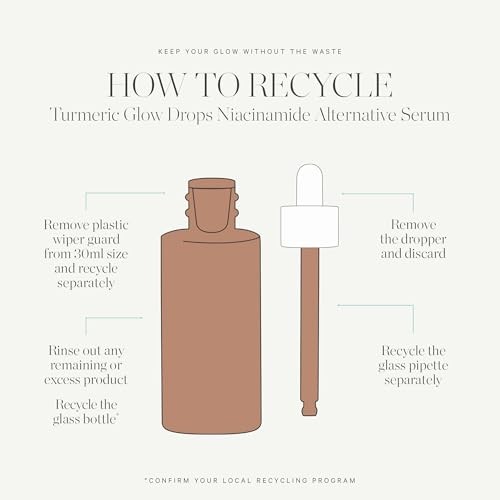 KEEP YOUR GLOW WITHOUT THE WASTE

HOW TO RECYCLE
Turmeric Glow Drops Niacinamide Alternative Serum

Remove plastic wiper guard from 30ml size and recycle separately

Rinse out any remaining or excess product

Recycle the glass bottle*

Remove the dropper and discard

Recycle the glass pipette separately

*CONFIRM YOUR LOCAL RECYCLING PROGRAM