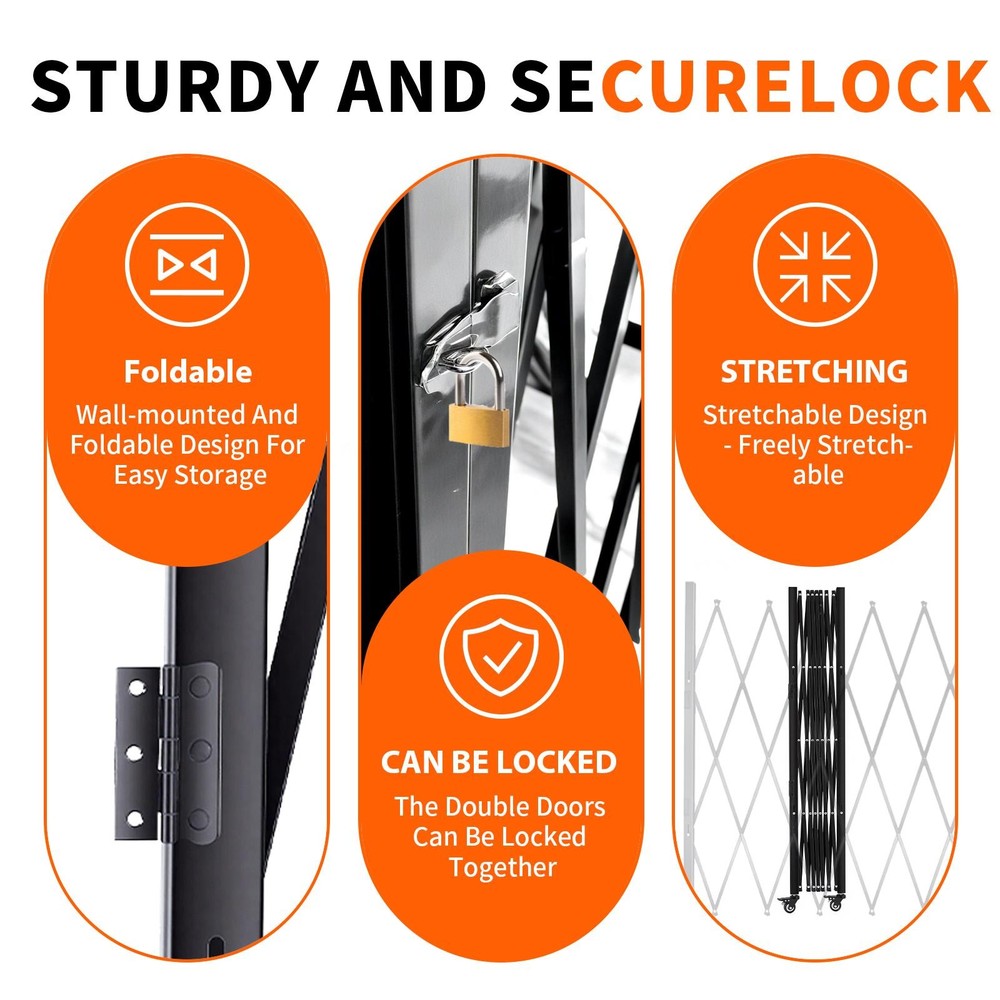 STURDY AND SECURELOCK

Foldable
Wall-mounted And Foldable Design For Easy Storage

CAN BE LOCKED
The Double Doors Can Be Locked Together

STRETCHING
Stretchable Design - Freely Stretchable