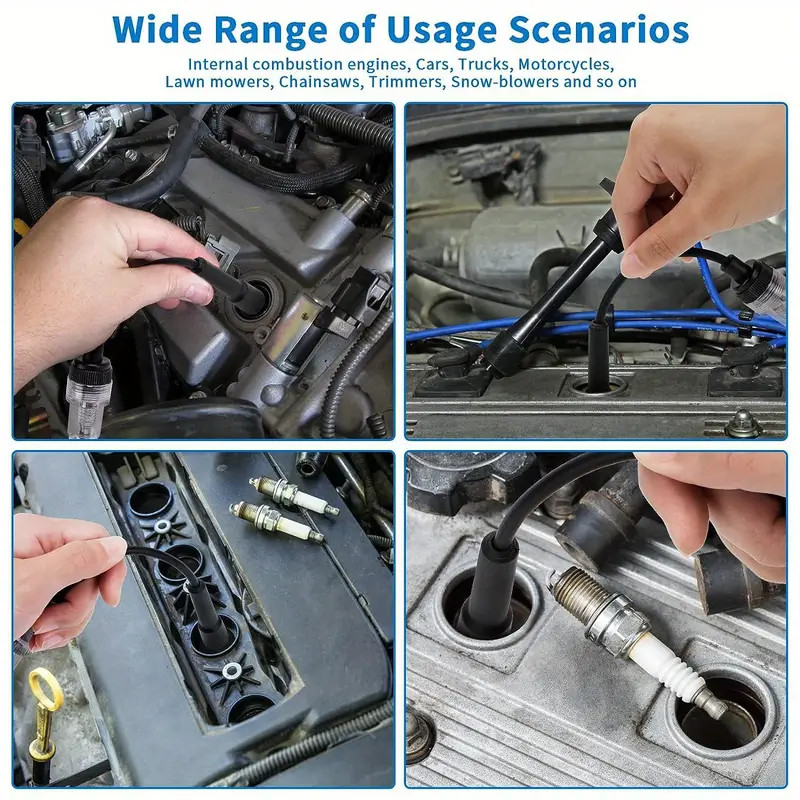 Wide Range of Usage Scenarios

Internal combustion engines, Cars, Trucks, Motorcycles, Lawn mowers, Chainsaws, Trimmers, Snow-blowers and so on