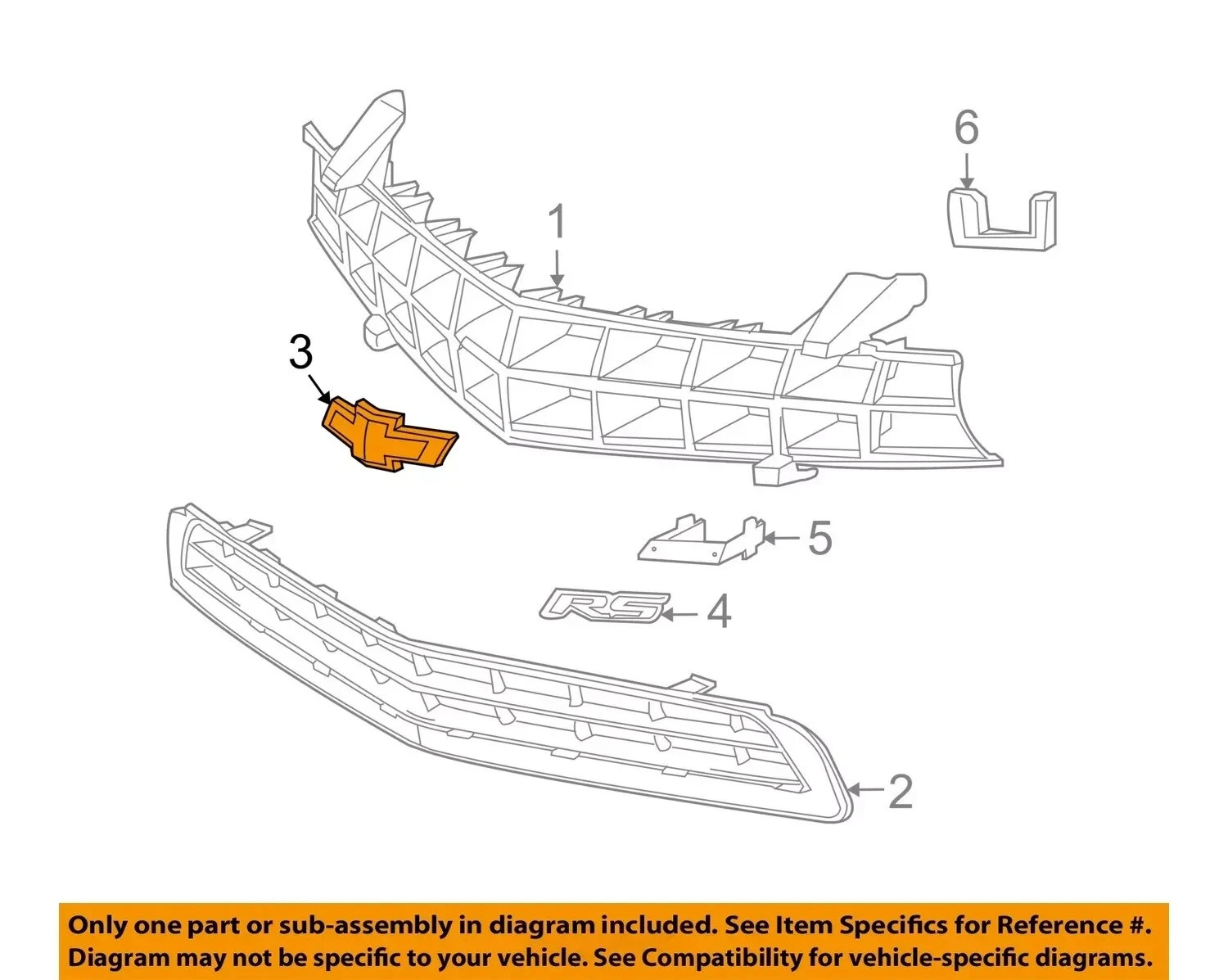 6

1

3

5

RS

4

2

Only one part or sub-assembly in diagram included. See Item Specifics for Reference #. Diagram may not be specific to your vehicle. See Compatibility for vehicle-specific diagrams.