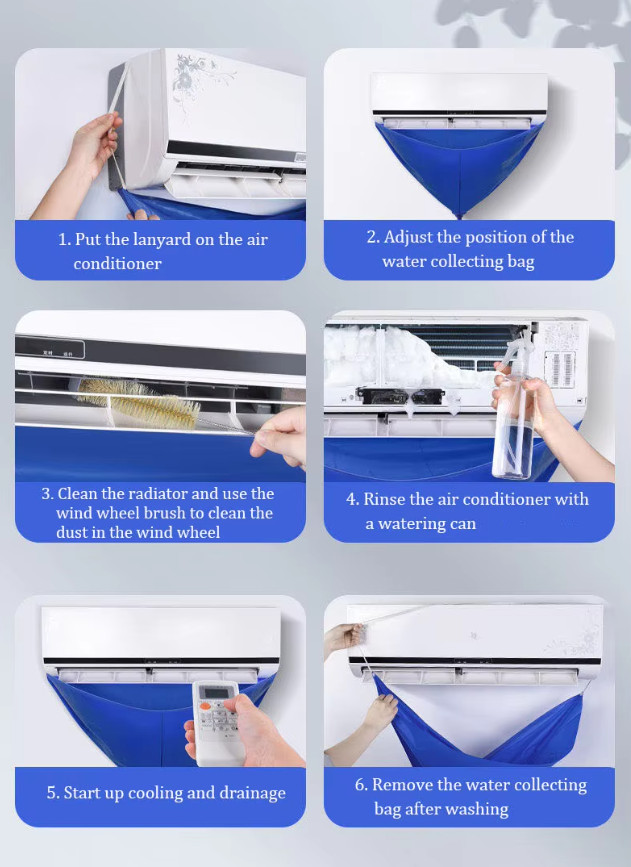 1. Put the lanyard on the air conditioner

2. Adjust the position of the water collecting bag

3. Clean the radiator and use the wind wheel brush to clean the dust in the wind wheel

4. Rinse the air conditioner with a watering can

5. Start up cooling and drainage

6. Remove the water collecting bag after washing