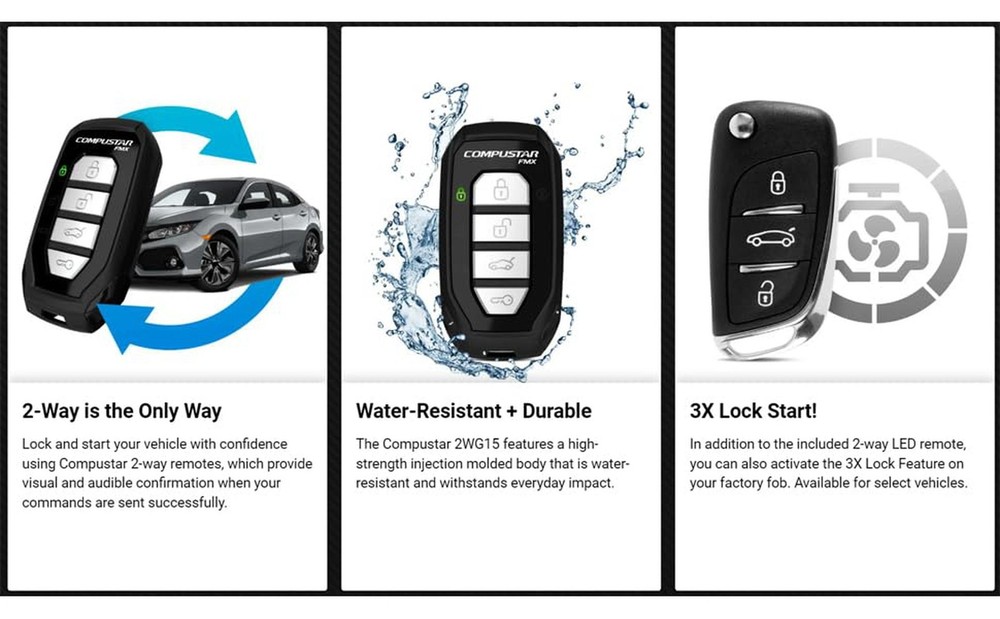 COMPUSTAR FMX

2-Way is the Only Way

Lock and start your vehicle with confidence using Compustar 2-way remotes, which provide visual and audible confirmation when your commands are sent successfully.

COMPUSTAR FMX

Water-Resistant + Durable

The Compustar 2WG15 features a high-strength injection molded body that is water-resistant and withstands everyday impact.

3X Lock Start!

In addition to the included 2-way LED remote, you can also activate the 3X Lock Feature on your factory fob. Available for select vehicles.