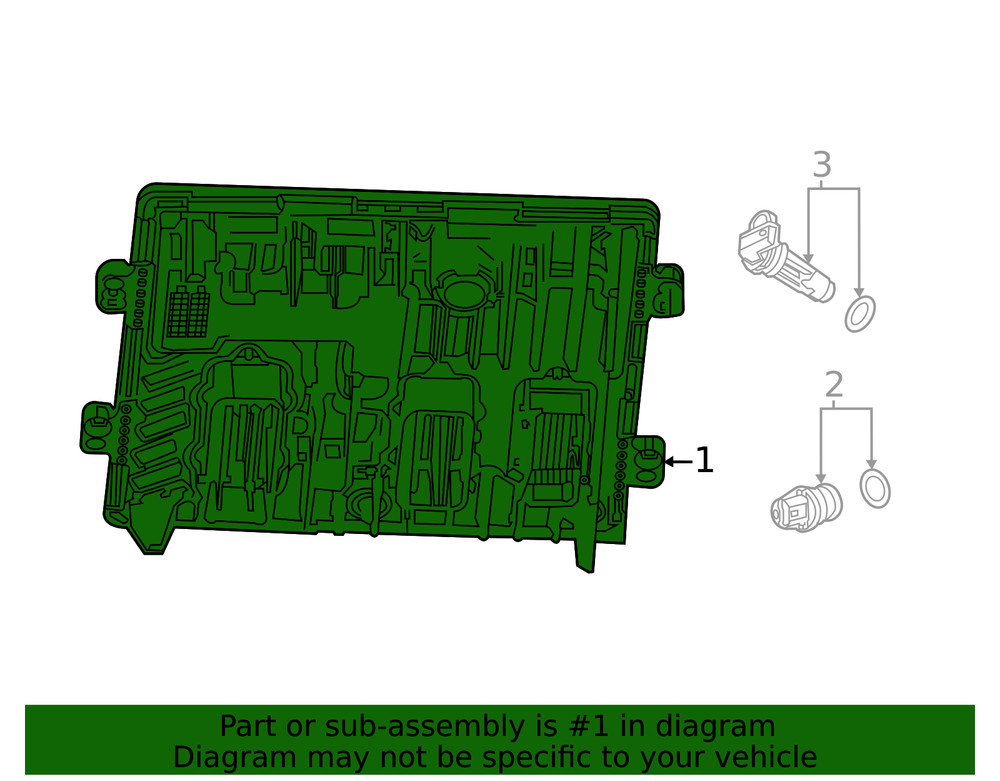 3

2

1

Part or sub-assembly is #1 in diagram
Diagram may not be specific to your vehicle