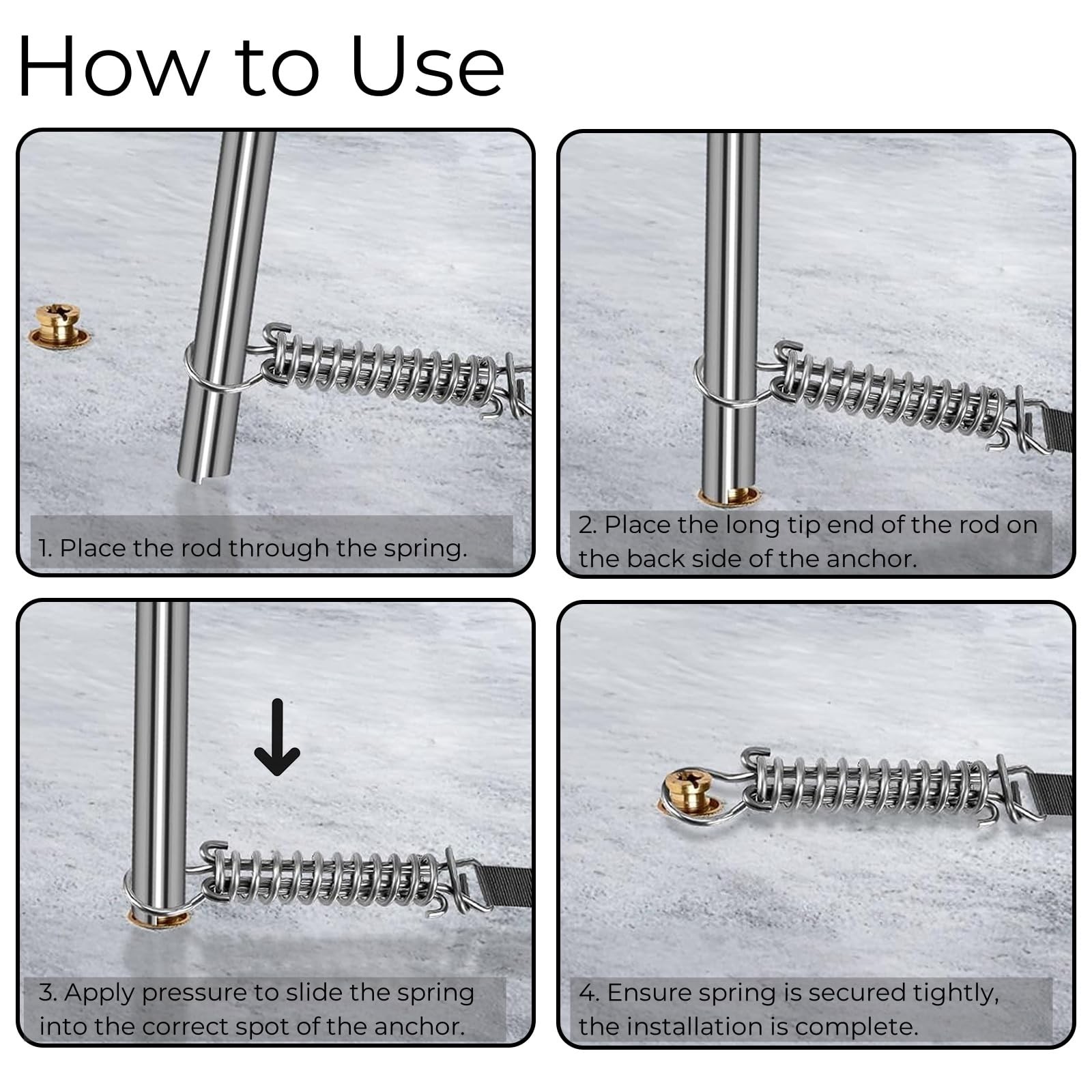 How to Use

1. Place the rod through the spring.

2. Place the long tip end of the rod on the back side of the anchor.

3. Apply pressure to slide the spring into the correct spot of the anchor.

4. Ensure spring is secured tightly, the installation is complete.