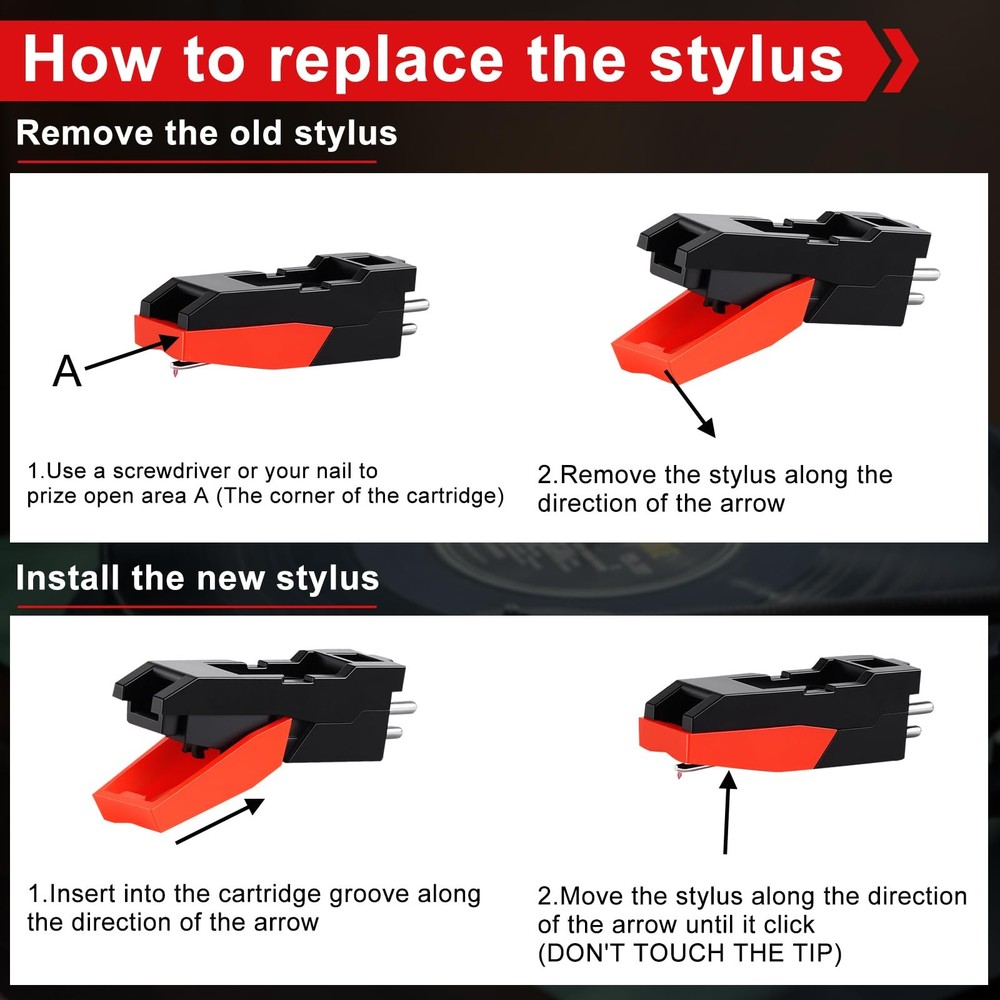 How to replace the stylus

Remove the old stylus

A

1.Use a screwdriver or your nail to prize open area A (The corner of the cartridge)

2.Remove the stylus along the direction of the arrow

Install the new stylus

1.Insert into the cartridge groove along the direction of the arrow

2.Move the stylus along the direction of the arrow until it click (DON'T TOUCH THE TIP)