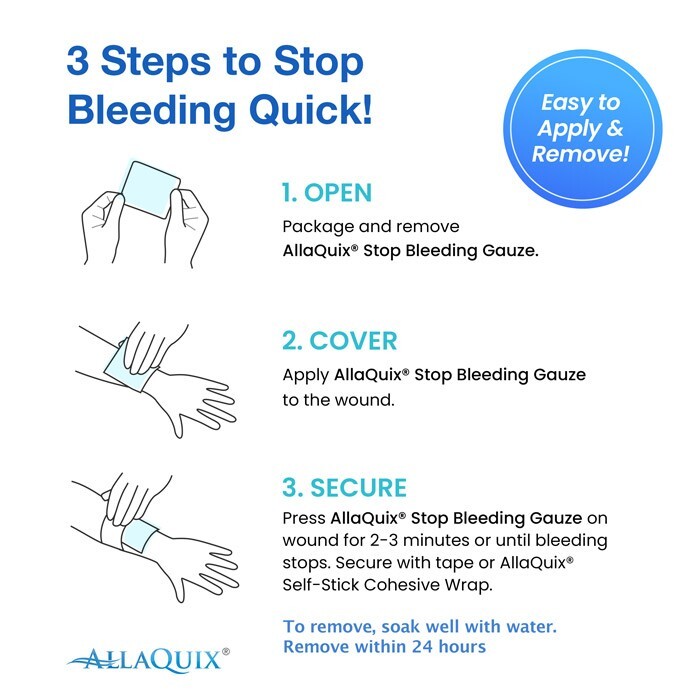 3 Steps to Stop Bleeding Quick!

Easy to Apply & Remove!

1. OPEN

Package and remove AllaQuix® Stop Bleeding Gauze.

2. COVER

Apply AllaQuix® Stop Bleeding Gauze to the wound.

3. SECURE

Press AllaQuix® Stop Bleeding Gauze on wound for 2-3 minutes or until bleeding stops. Secure with tape or AllaQuix® Self-Stick Cohesive Wrap.

To remove, soak well with water. Remove within 24 hours

ALLAQUIX®