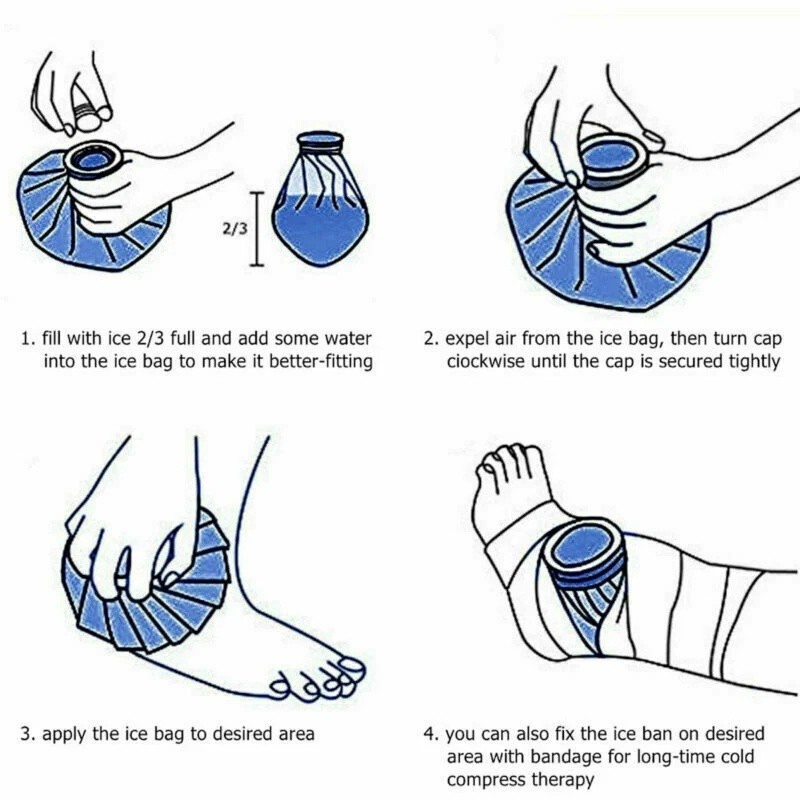 2/3

1. fill with ice 2/3 full and add some water into the ice bag to make it better-fitting

2. expel air from the ice bag, then turn cap ciockwise until the cap is secured tightly

3. apply the ice bag to desired area

4. you can also fix the ice ban on desired area with bandage for long-time cold compress therapy