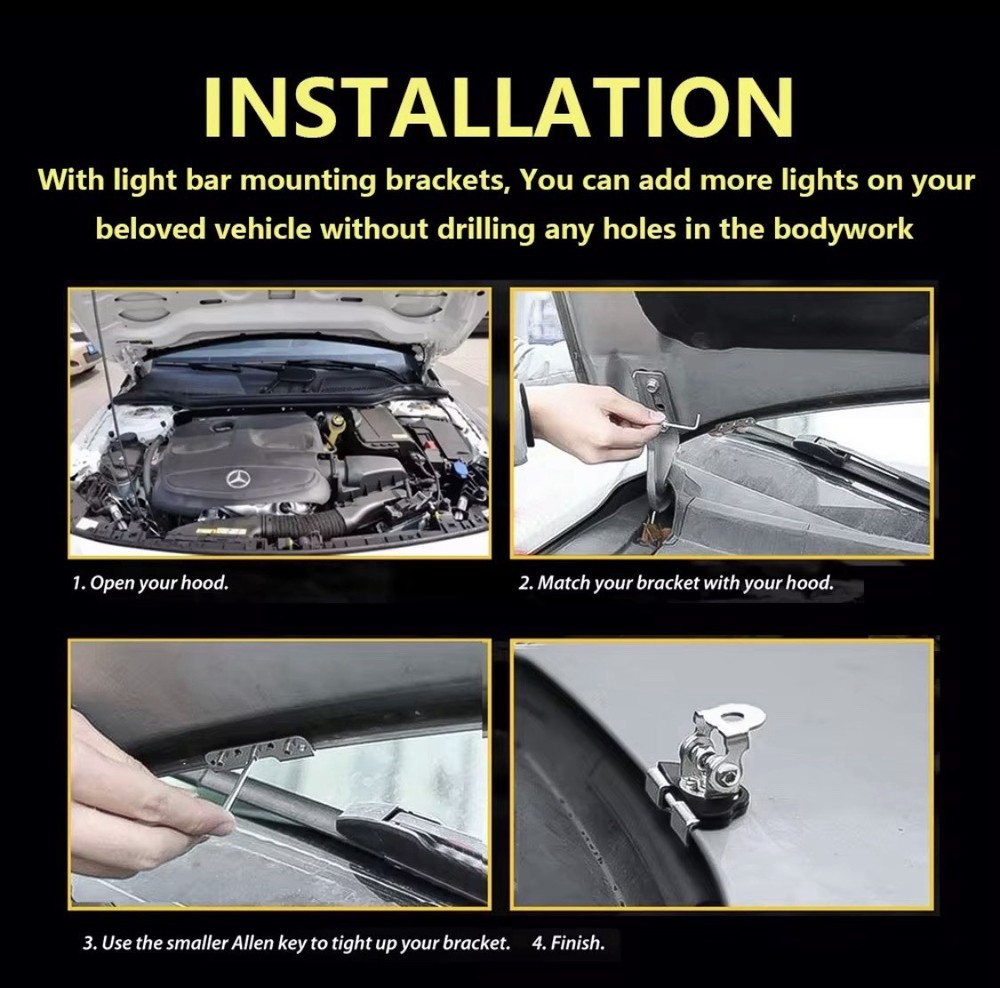 INSTALLATION

With light bar mounting brackets, You can add more lights on your beloved vehicle without drilling any holes in the bodywork

1. Open your hood.

2. Match your bracket with your hood.

3. Use the smaller Allen key to tight up your bracket.

4. Finish.