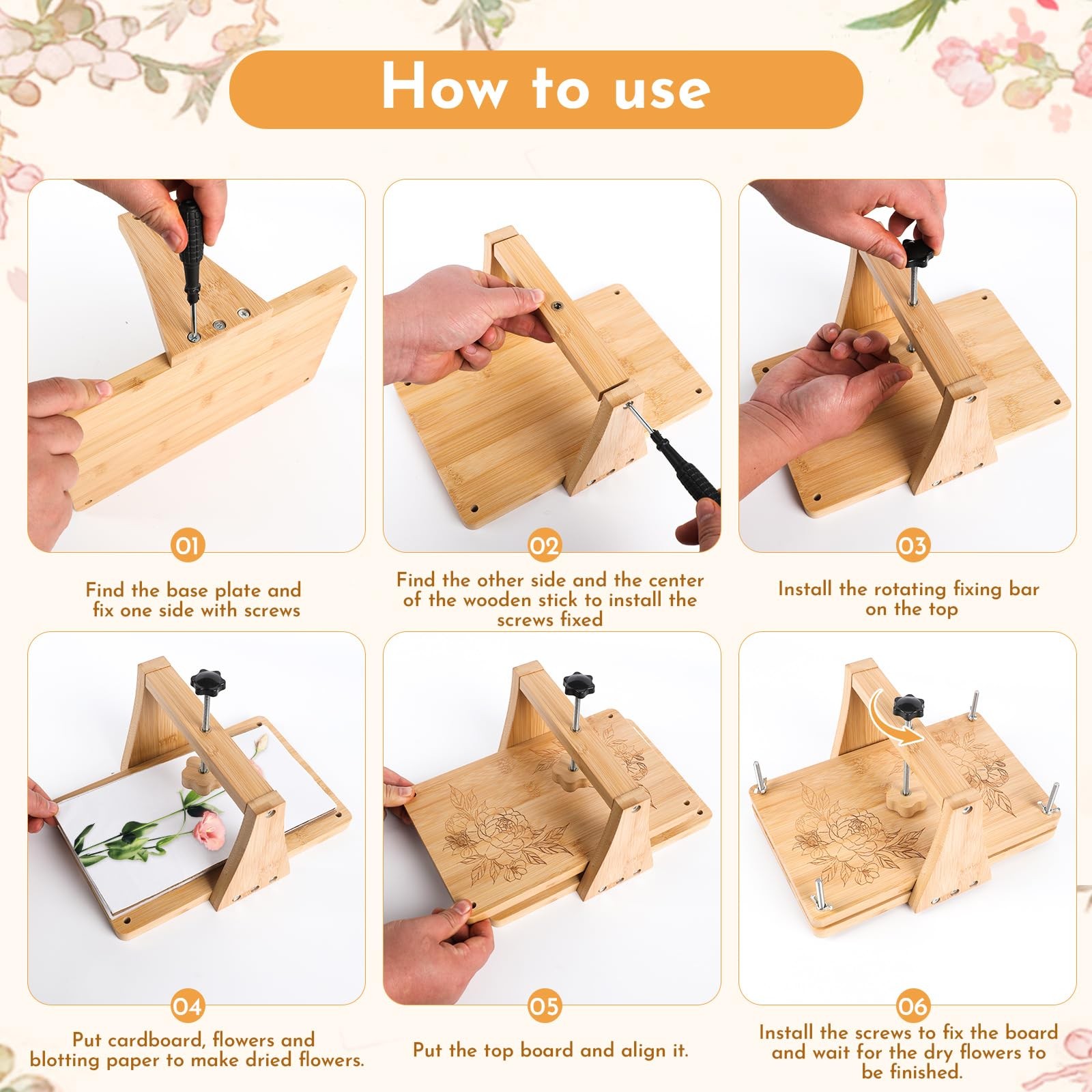 How to use

01

Find the base plate and fix one side with screws

02

Find the other side and the center of the wooden stick to install the screws fixed

03

Install the rotating fixing bar on the top

04

Put cardboard, flowers and blotting paper to make dried flowers.

05

Put the top board and align it.

06

Install the screws to fix the board and wait for the dry flowers to be finished.