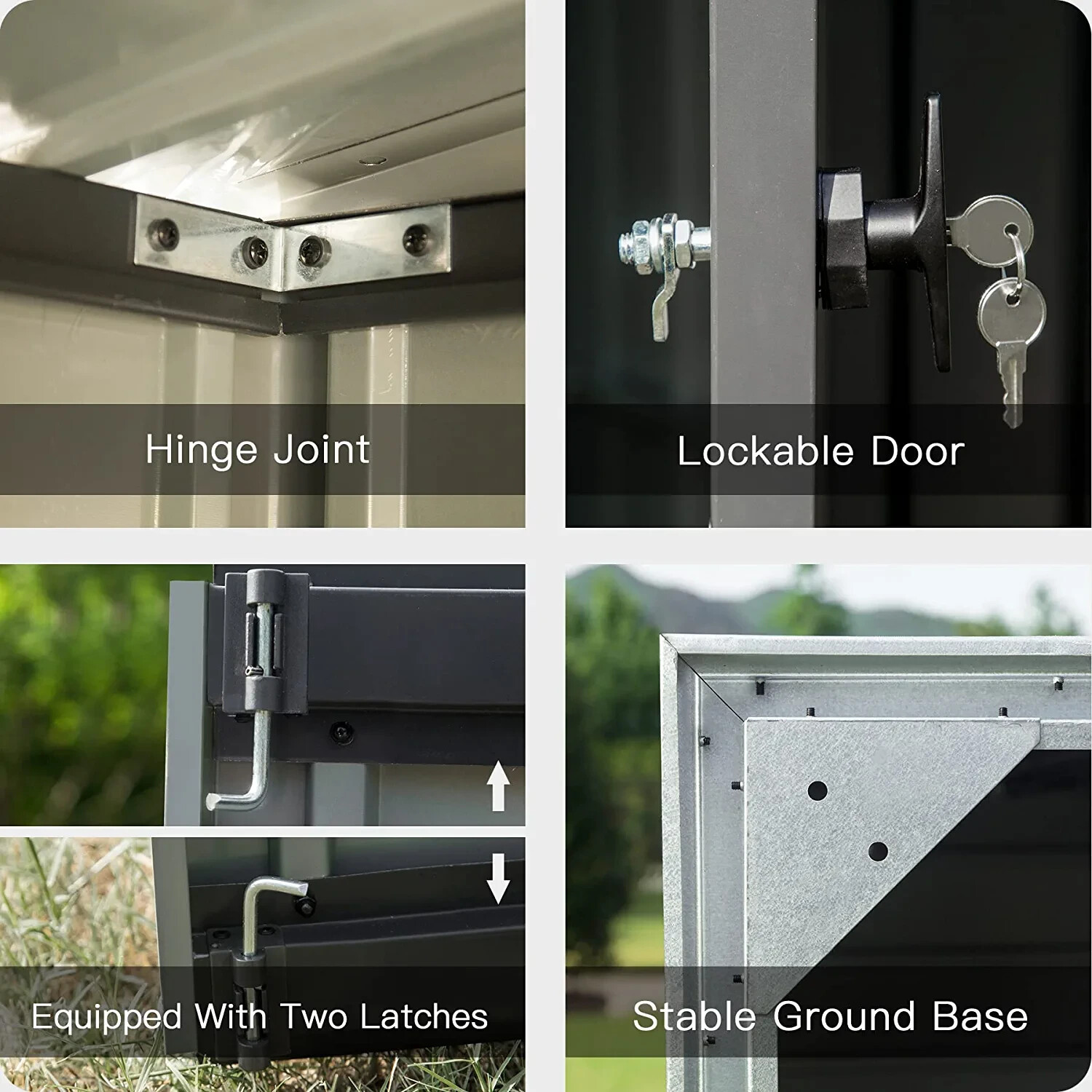 Hinge Joint

Lockable Door

Equipped With Two Latches

Stable Ground Base