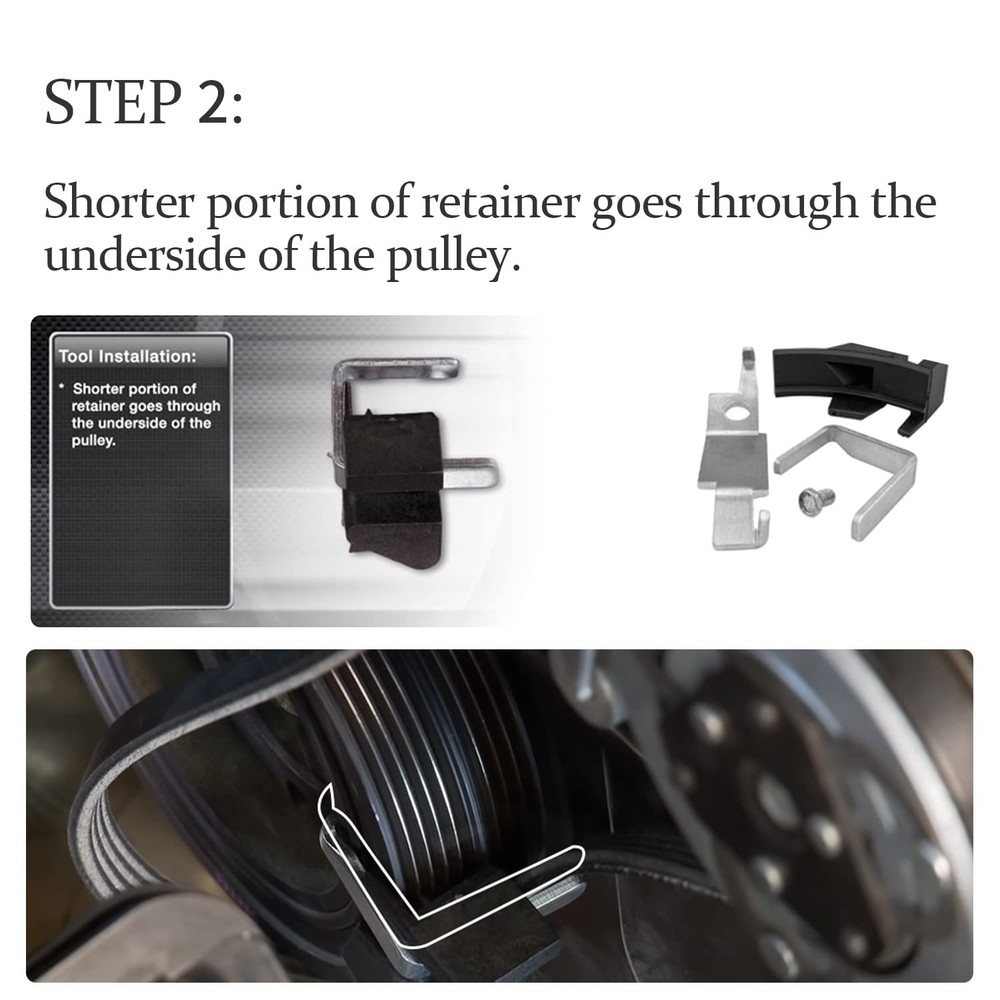 STEP 2:

Shorter portion of retainer goes through the underside of the pulley.

Tool Installation:

* Shorter portion of retainer goes through the underside of the pulley.