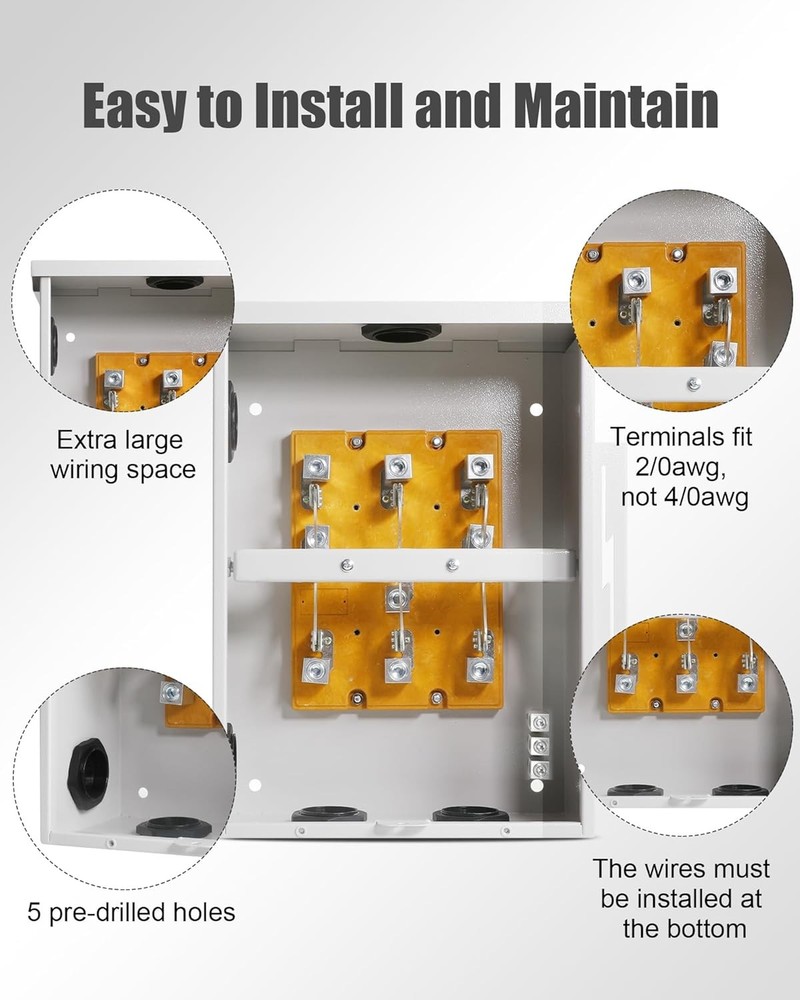 Easy to Install and Maintain

Extra large wiring space

Terminals fit 2/0awg, not 4/0awg

5 pre-drilled holes

The wires must be installed at the bottom