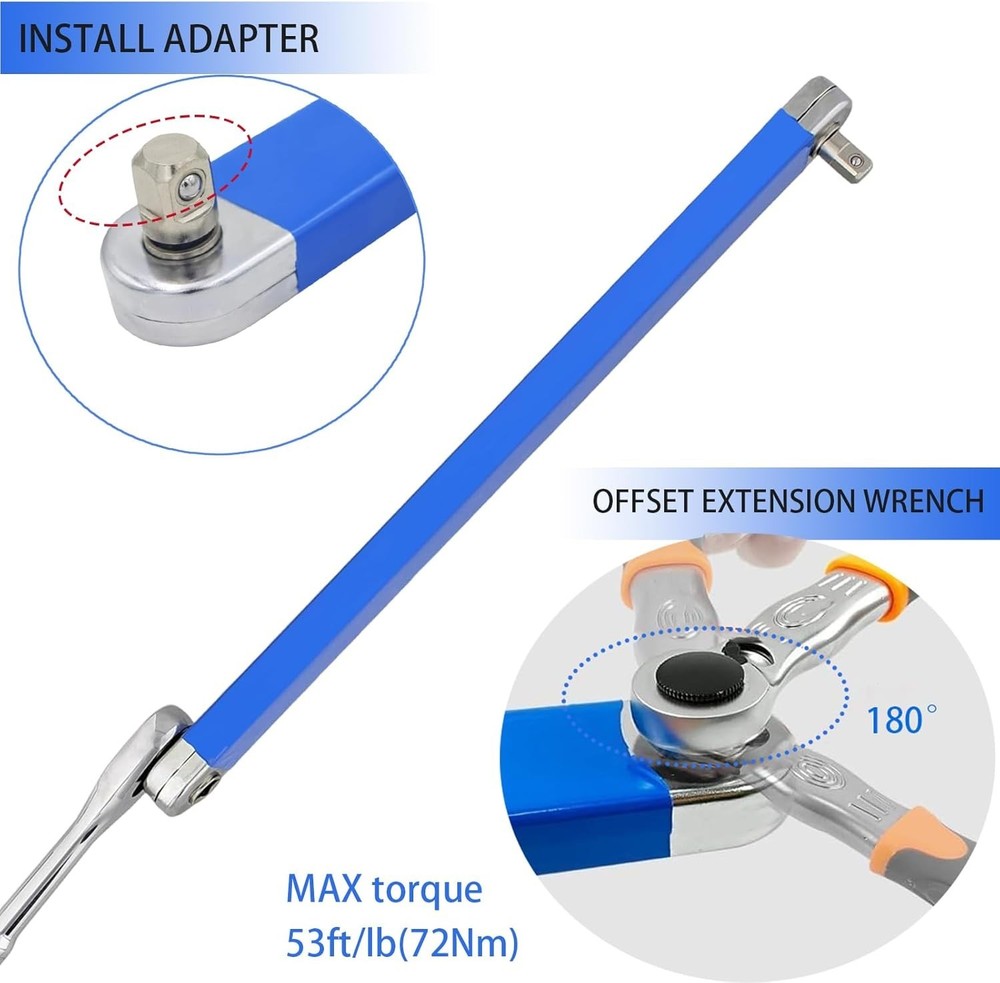 INSTALL ADAPTER

OFFSET EXTENSION WRENCH

180°

MAX torque
53ft/lb(72Nm)