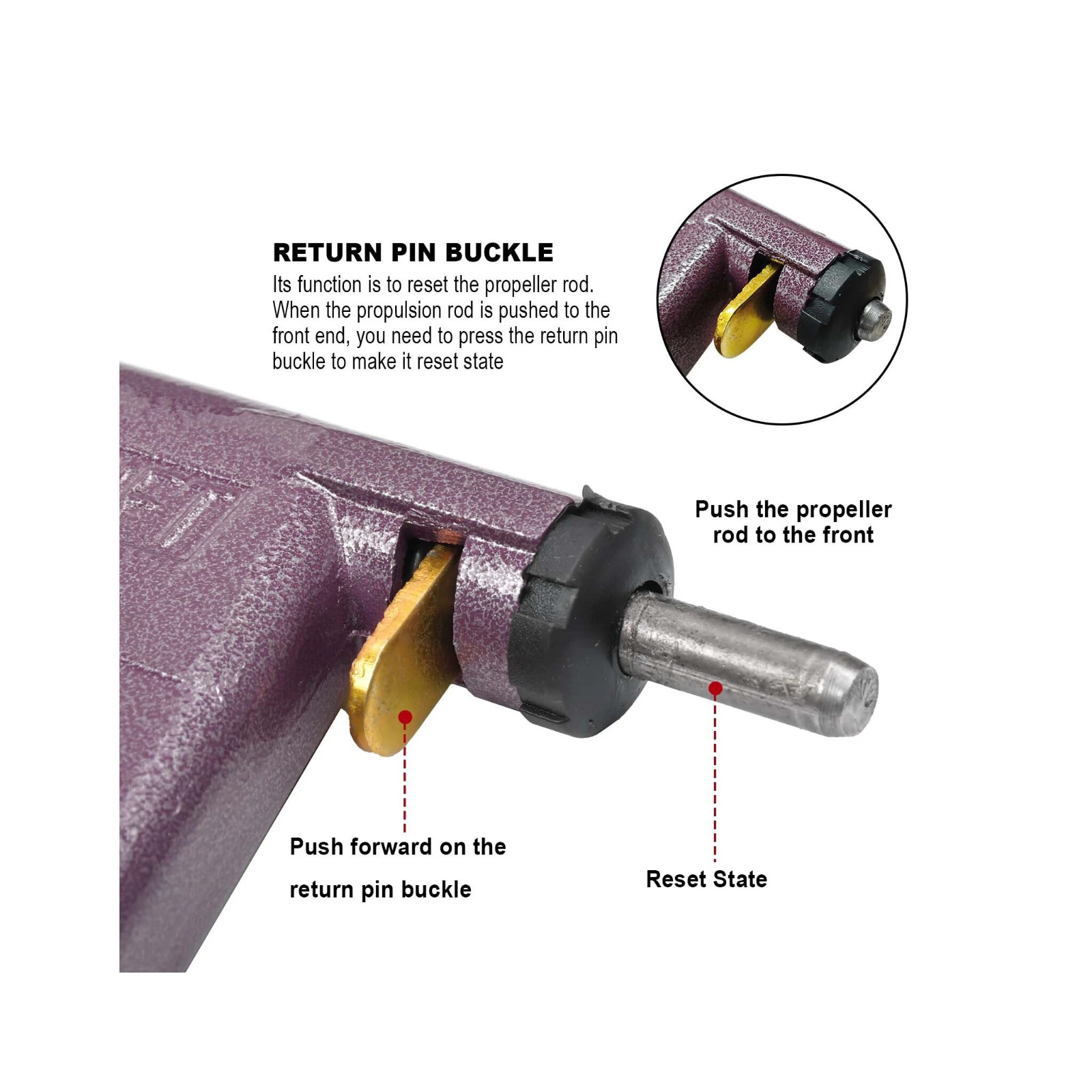 RETURN PIN BUCKLE
Its function is to reset the propeller rod. When the propulsion rod is pushed to the front end, you need to press the return pin buckle to make it reset state

Push the propeller rod to the front

Push forward on the return pin buckle

Reset State