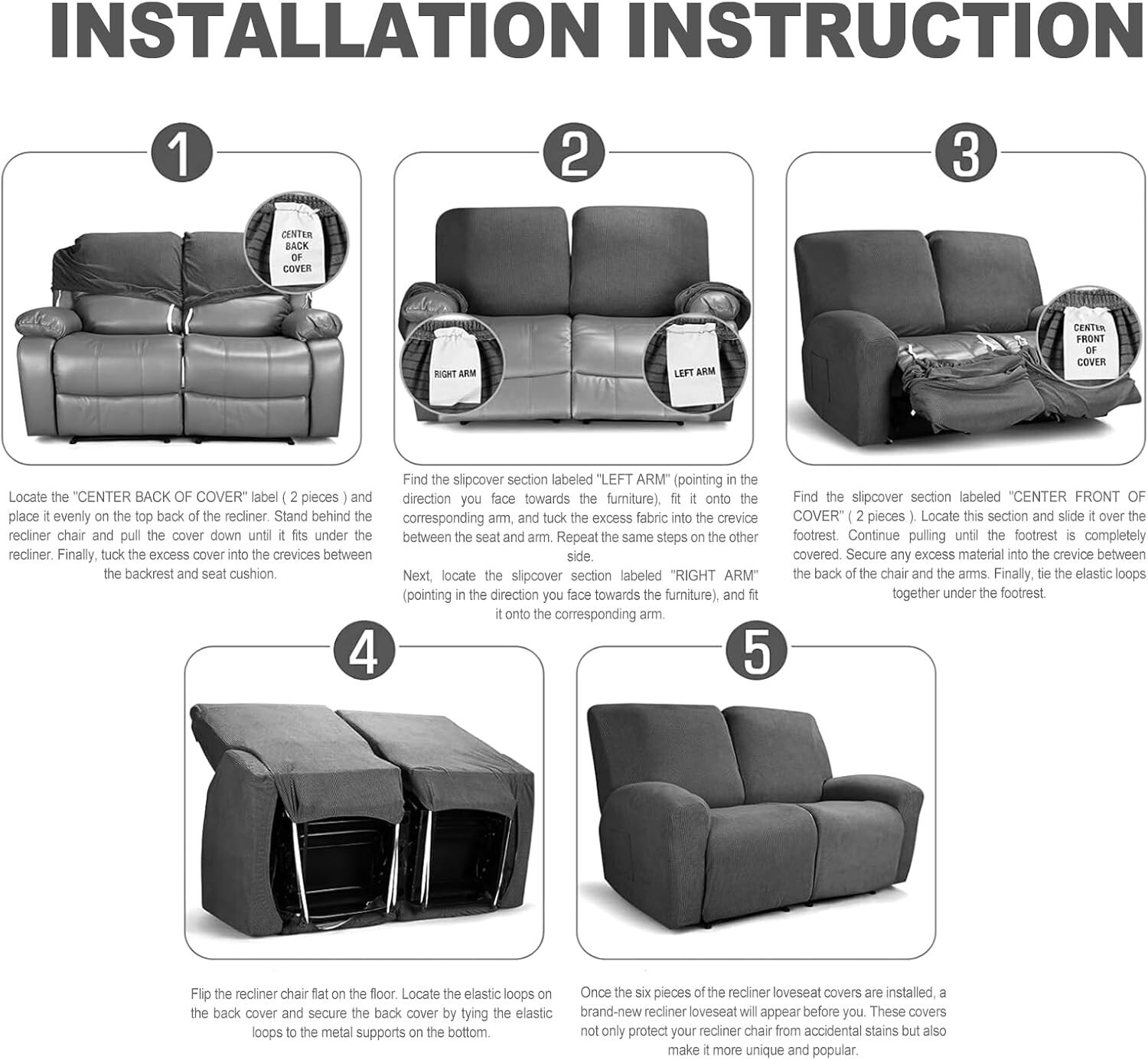 INSTALLATION INSTRUCTION

1

CENTER BACK OF COVER

Locate the "CENTER BACK OF COVER" label ( 2 pieces ) and place it evenly on the top back of the recliner. Stand behind the recliner chair and pull the cover down until it fits under the recliner. Finally, tuck the excess cover into the crevices between the backrest and seat cushion.

2

RIGHT ARM

LEFT ARM

Find the slipcover section labeled "LEFT ARM" (pointing in the direction you face towards the furniture), fit it onto the corresponding arm, and tuck the excess fabric into the crevice between the seat and arm. Repeat the same steps on the other side.
Next, locate the slipcover section labeled "RIGHT ARM" (pointing in the direction you face towards the furniture), and fit it onto the corresponding arm.

3

CENTER FRONT OF COVER

Find the slipcover section labeled "CENTER FRONT OF COVER" ( 2 pieces ). Locate this section and slide it over the footrest. Continue pulling until the footrest is completely covered. Secure any excess material into the crevice between the back of the chair and the arms. Finally, tie the elastic loops together under the footrest.

4

Flip the recliner chair flat on the floor. Locate the elastic loops on the back cover and secure the back cover by tying the elastic loops to the metal supports on the bottom.

5

Once the six pieces of the recliner loveseat covers are installed, a brand-new recliner loveseat will appear before you. These covers not only protect your recliner chair from accidental stains but also make it more unique and popular.