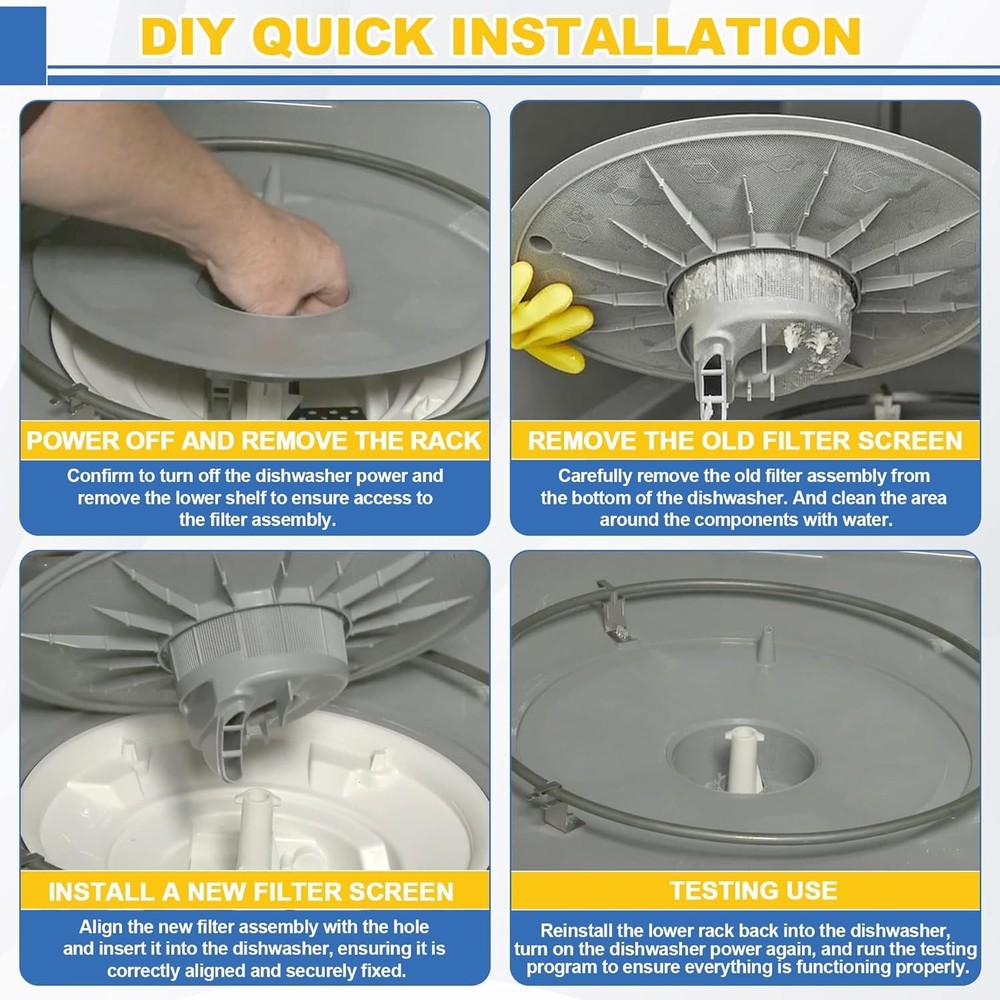 DIY QUICK INSTALLATION

POWER OFF AND REMOVE THE RACK

Confirm to turn off the dishwasher power and remove the lower shelf to ensure access to the filter assembly.

REMOVE THE OLD FILTER SCREEN

Carefully remove the old filter assembly from the bottom of the dishwasher. And clean the area around the components with water.

INSTALL A NEW FILTER SCREEN

Align the new filter assembly with the hole and insert it into the dishwasher, ensuring it is correctly aligned and securely fixed.

TESTING USE

Reinstall the lower rack back into the dishwasher, turn on the dishwasher power again, and run the testing program to ensure everything is functioning properly.