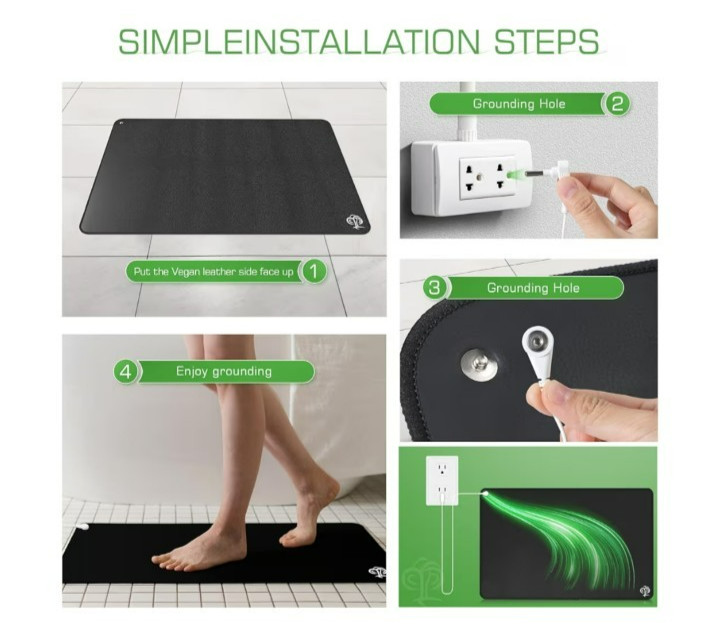 SIMPLEINSTALLATION STEPS

Put the Vegan leather side face up 1

Grounding Hole 2

3 Grounding Hole

4 Enjoy grounding