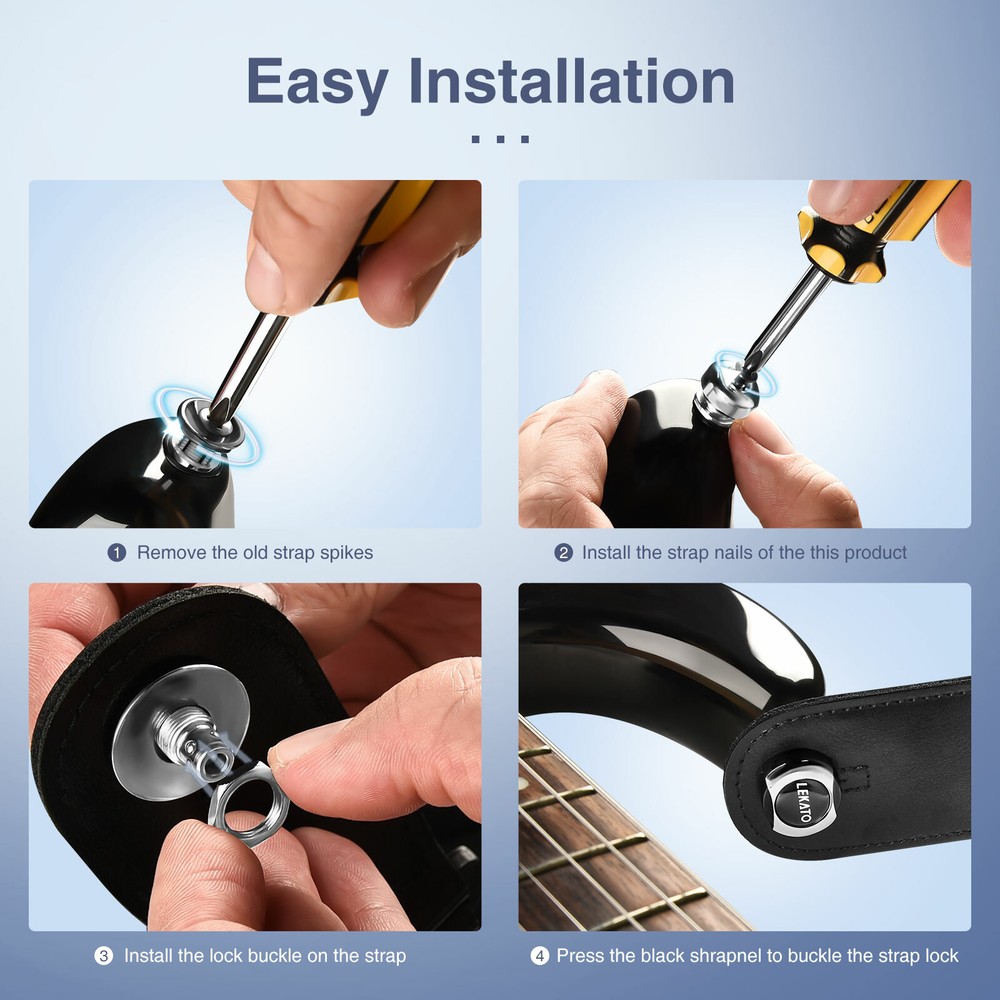 Easy Installation

...

1 Remove the old strap spikes

2 Install the strap nails of the this product

3 Install the lock buckle on the strap

LEKATO

4 Press the black shrapnel to buckle the strap lock