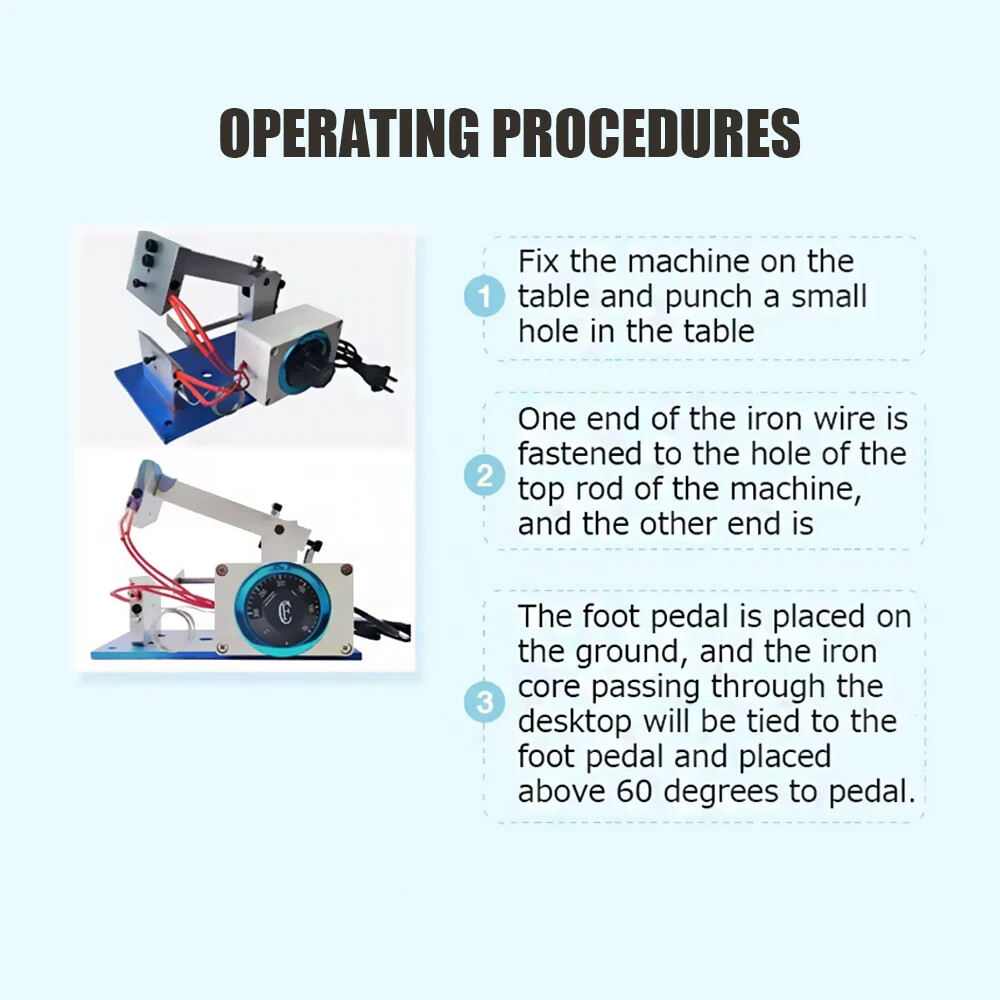 OPERATING PROCEDURES

1 Fix the machine on the table and punch a small hole in the table

2 One end of the iron wire is fastened to the hole of the top rod of the machine, and the other end is

3 The foot pedal is placed on the ground, and the iron core passing through the desktop will be tied to the foot pedal and placed above 60 degrees to pedal.