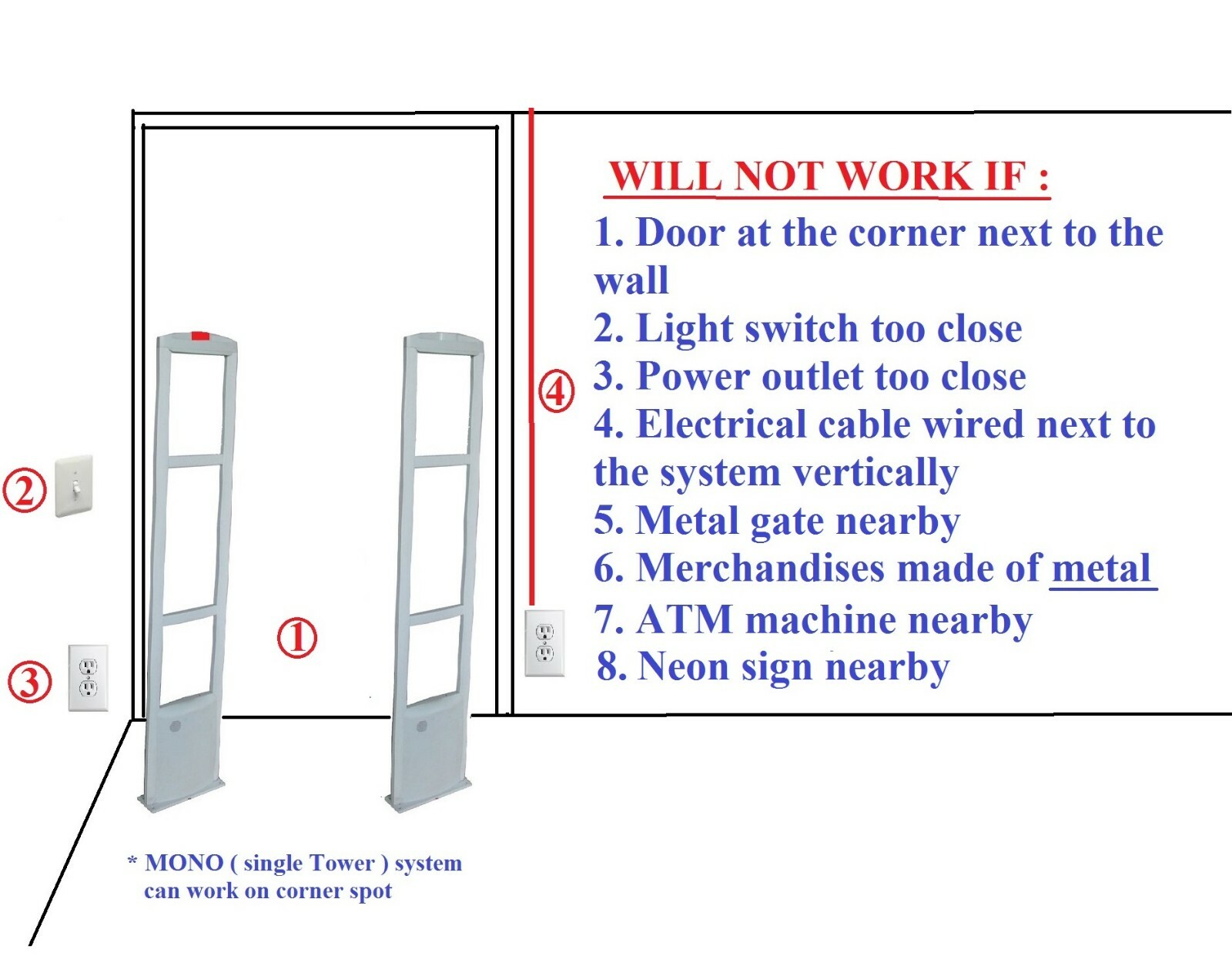 WILL NOT WORK IF :
1. Door at the corner next to the wall
2. Light switch too close
3. Power outlet too close
4. Electrical cable wired next to the system vertically
5. Metal gate nearby
6. Merchandises made of metal
7. ATM machine nearby
8. Neon sign nearby

④

②

①

③

* MONO ( single Tower ) system can work on corner spot