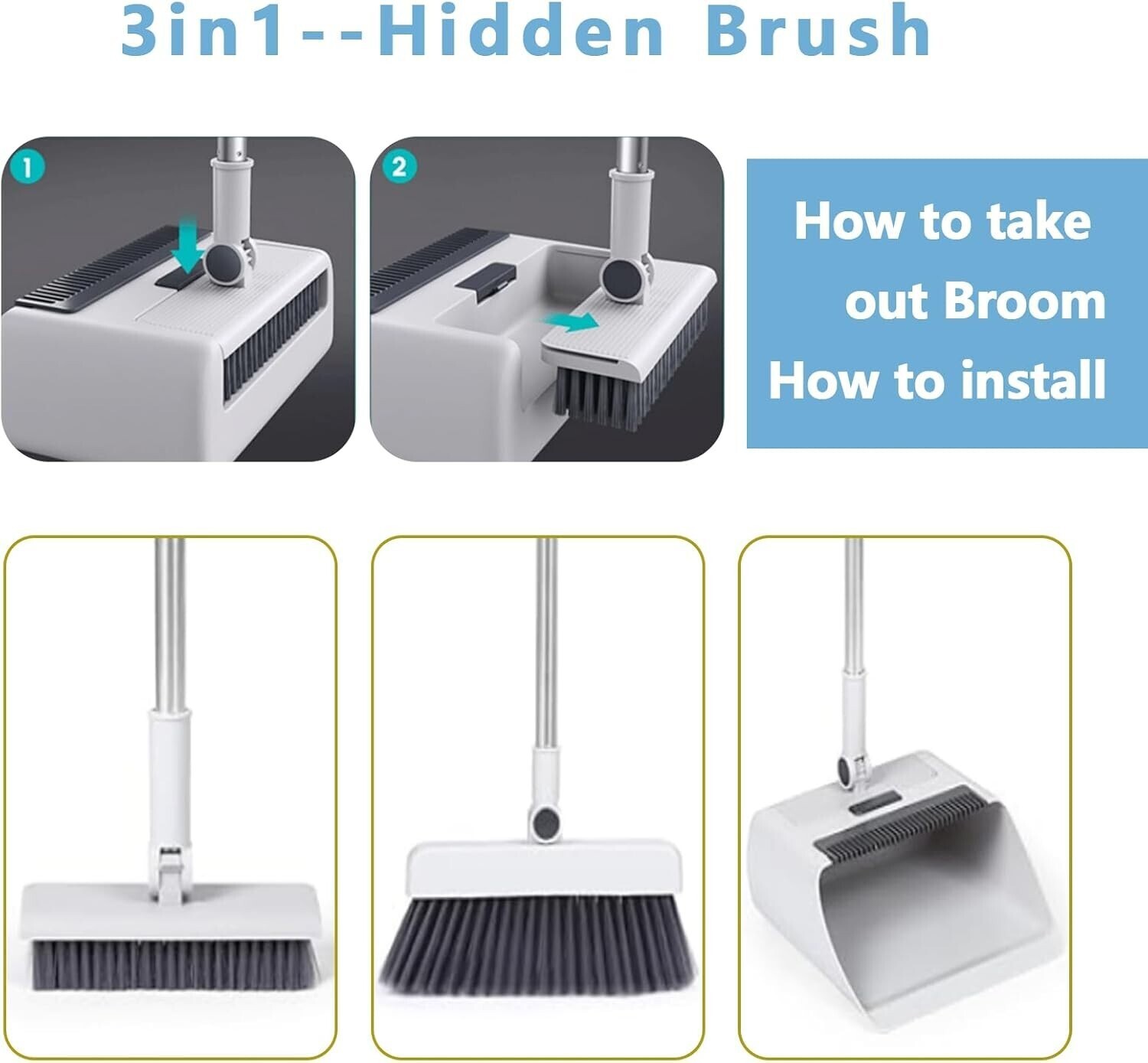 3in1--Hidden Brush

1

2

How to take out Broom
How to install