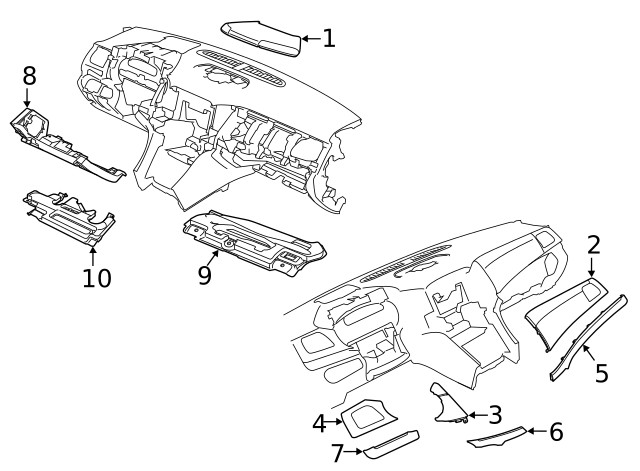 1
8
10
9
2
5
3
4
6
7