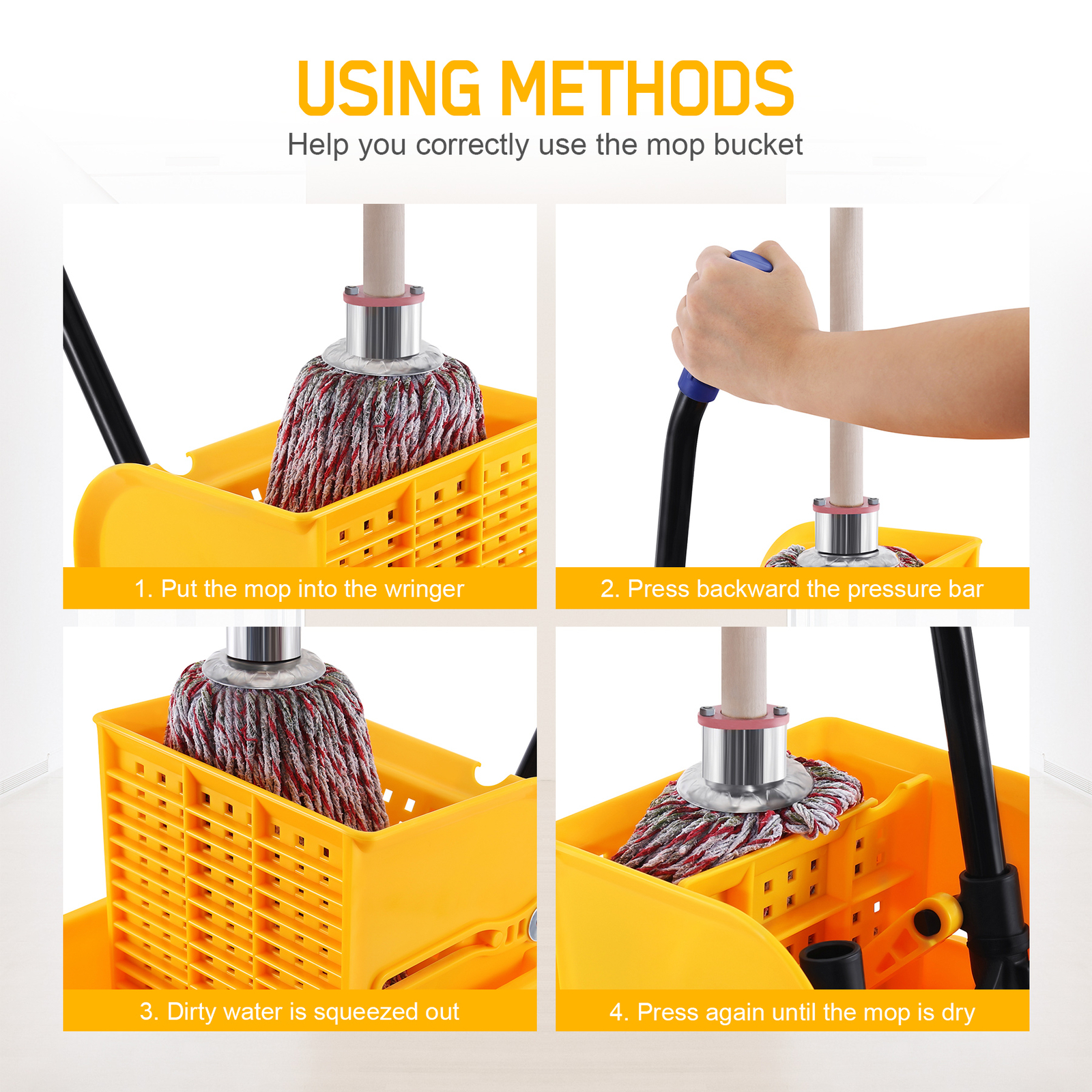 USING METHODS
Help you correctly use the mop bucket

1. Put the mop into the wringer

2. Press backward the pressure bar

3. Dirty water is squeezed out

4. Press again until the mop is dry